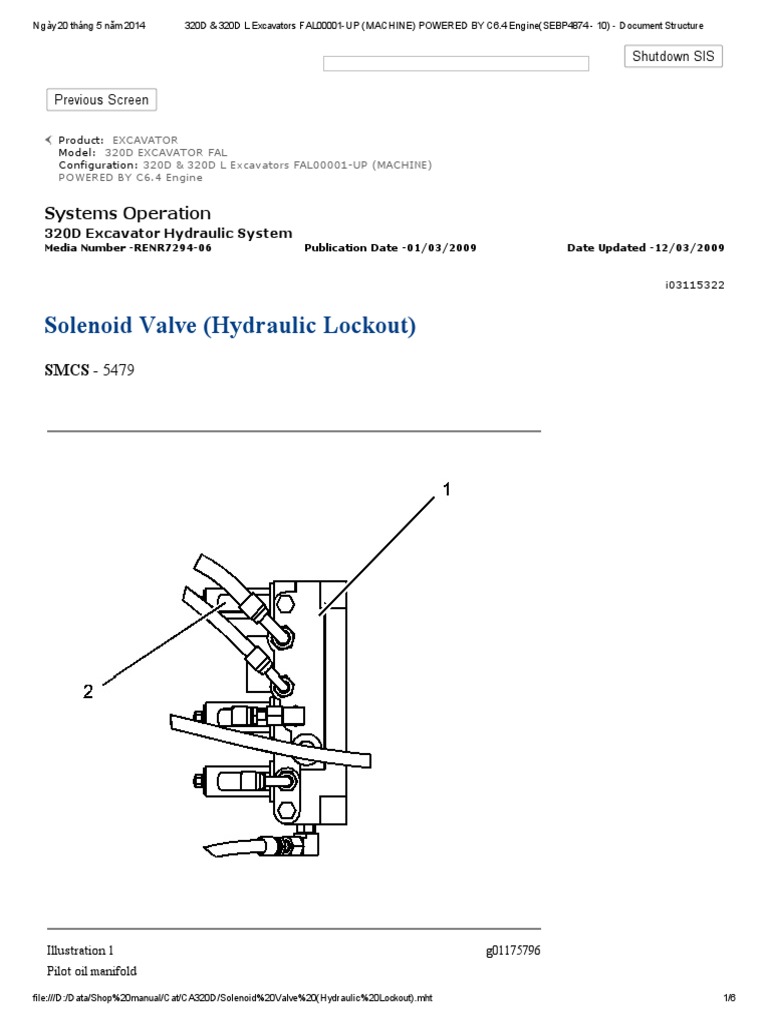 Ngày 20 tháng 5 năm 2014 320D & 320D L Excavators FAL00001-UP (MACHINE) POWERED BY C6.4 Engine(SEBP4874 - 10) - Document Structure

Shutdown SIS

Previous Screen

Product: EXCAVATOR
Model: 320D EXCAVATOR FAL
Configuration: 320D & 320D L Excavators FAL00001-UP (MACHINE) POWERED BY C6.4 Engine

Systems Operation
320D Excavator Hydraulic System
Media Number -RENR7294-06 Publication Date -01/03/2009 Date Updated -12/03/2009

i03115322

Solenoid Valve (Hydraulic Lockout)

SMCS - 5479

1

2

Illustration 1 g01175796
Pilot oil manifold

file:///D:/Data/Shop%20manual/Cat/CA320D/Solenoid%20Valve%20(Hydraulic%20Lockout).mht 1/6