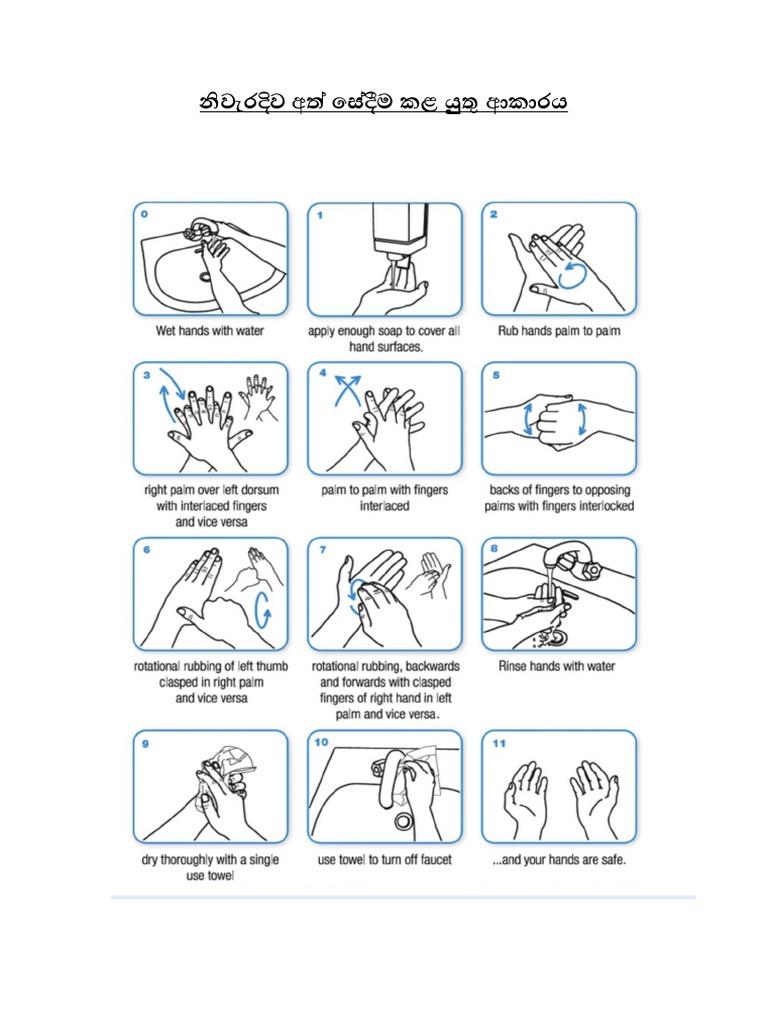 නිවැරදිව අත් සේදීම කළ යුතු ආකාරය

0
Wet hands with water

1
apply enough soap to cover all hand surfaces.

2
Rub hands palm to palm

3
right palm over left dorsum with interlaced fingers and vice versa

4
palm to palm with fingers interlaced

5
backs of fingers to opposing palms with fingers interlocked

6
rotational rubbing of left thumb clasped in right palm and vice versa

7
rotational rubbing, backwards and forwards with clasped fingers of right hand in left palm and vice versa.

8
Rinse hands with water

9
dry thoroughly with a single use towel

10
use towel to turn off faucet

11
...and your hands are safe.