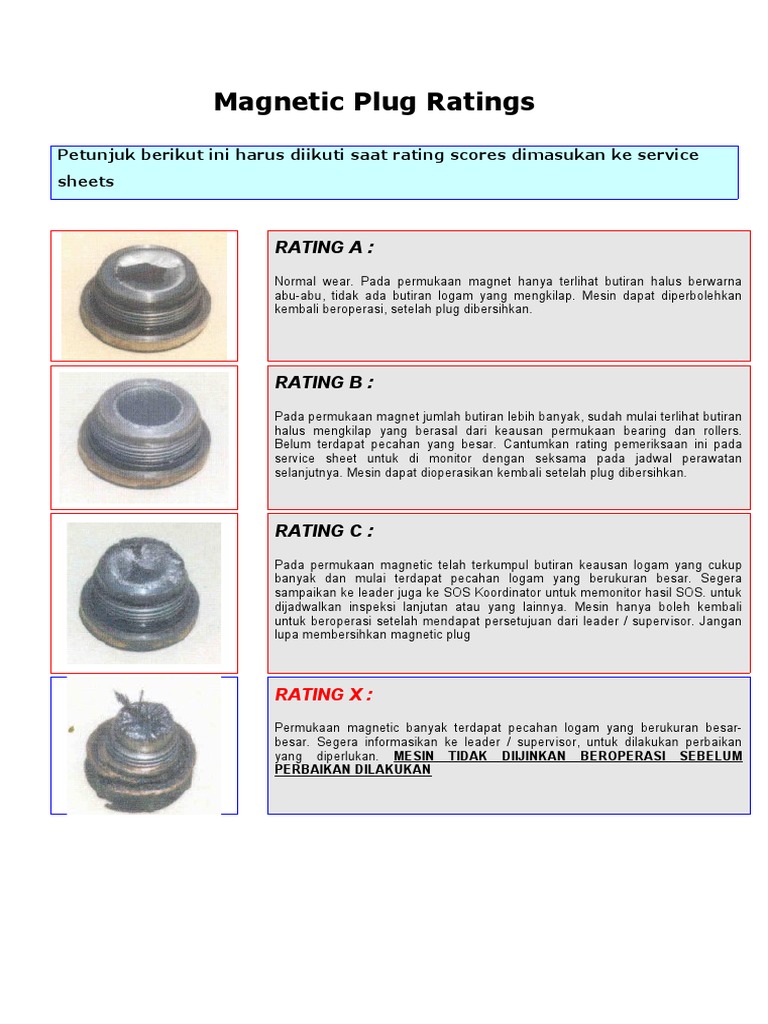 Magnetic Plug Ratings

Petunjuk berikut ini harus diikuti saat rating scores dimasukan ke service sheets

RATING A :

Normal wear. Pada permukaan magnet hanya terlihat butiran halus berwarna abu-abu, tidak ada butiran logam yang mengkilap. Mesin dapat diperbolehkan kembali beroperasi, setelah plug dibersihkan.

RATING B :

Pada permukaan magnet jumlah butiran lebih banyak, sudah mulai terlihat butiran halus mengkilap yang berasal dari keausan permukaan bearing dan rollers. Belum terdapat pecahan yang besar. Cantumkan rating pemeriksaan ini pada service sheet untuk di monitor dengan seksama pada jadwal perawatan selanjutnya. Mesin dapat dioperasikan kembali setelah plug dibersihkan.

RATING C :

Pada permukaan magnetic telah terkumpul butiran keausan logam yang cukup banyak dan mulai terdapat pecahan logam yang berukuran besar. Segera sampaikan ke leader juga ke SOS Koordinator untuk memonitor hasil SOS. untuk dijadwalkan inspeksi lanjutan atau yang lainnya. Mesin hanya boleh kembali untuk beroperasi setelah mendapat persetujuan dari leader / supervisor. Jangan lupa membersihkan magnetic plug

RATING X :

Permukaan magnetic banyak terdapat pecahan logam yang berukuran besar-besar. Segera informasikan ke leader / supervisor, untuk dilakukan perbaikan yang diperlukan. MESIN TIDAK DIIJINKAN BEROPERASI SEBELUM PERBAIKAN DILAKUKAN