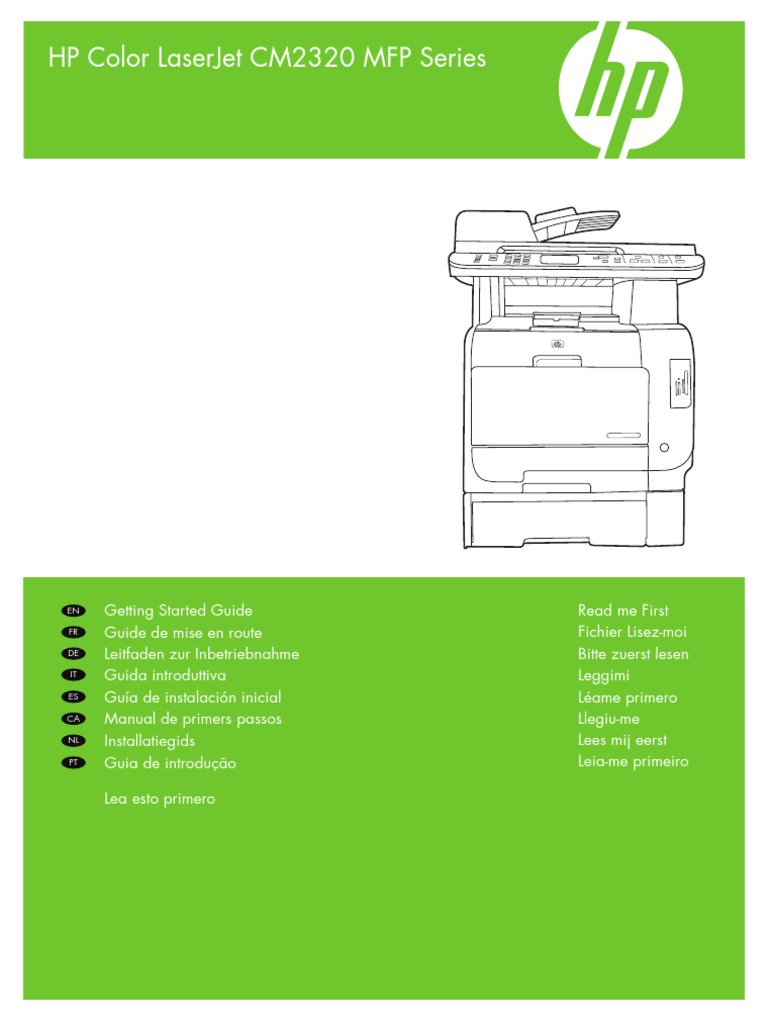 HP Color LaserJet CM2320 MFP Series

hp

EN Getting Started Guide
FR Guide de mise en route
DE Leitfaden zur Inbetriebnahme
IT Guida introduttiva
ES Guía de instalación inicial
CA Manual de primers passos
NL Installatiegids
PT Guia de introdução

Lea esto primero

Read me First
Fichier Lisez-moi
Bitte zuerst lesen
Leggimi
Léame primero
Llegiu-me
Lees mij eerst
Leia-me primeiro