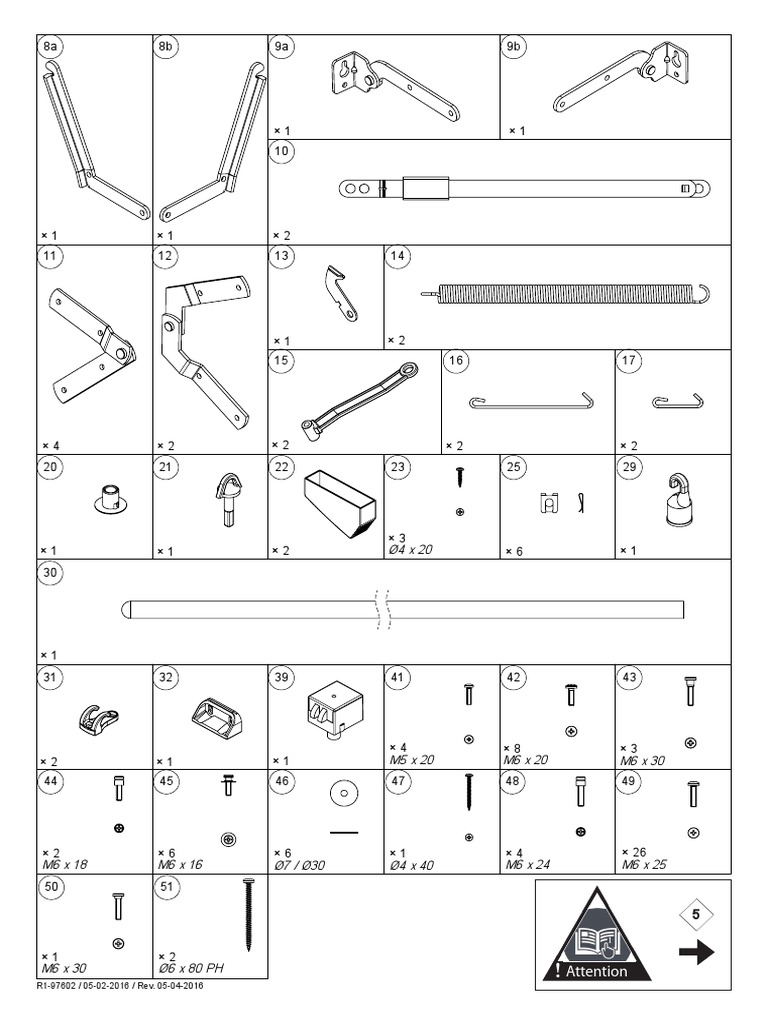 8a
× 1

8b
× 1

9a
× 1

9b
× 1

10
× 2

11
× 4

12
× 2

13
× 1

14
× 2

15
× 2

16
× 2

17
× 2

20
× 1

21
× 1

22
× 2

23
× 3
Ø4 x 20

25
× 6

29
× 1

30
× 1

31
× 2

32
× 1

39
× 1

41
× 4
M5 x 20

42
× 8
M6 x 20

43
× 3
M6 x 30

44
× 2
M6 x 18

45
× 6
M6 x 16

46
× 6
Ø7 / Ø30

47
× 1
Ø4 x 40

48
× 4
M6 x 24

49
× 26
M6 x 25

50
× 1
M6 x 30

51
× 2
Ø6 x 80 PH

! Attention

5

R1-97602 / 05-02-2016 / Rev. 05-04-2016