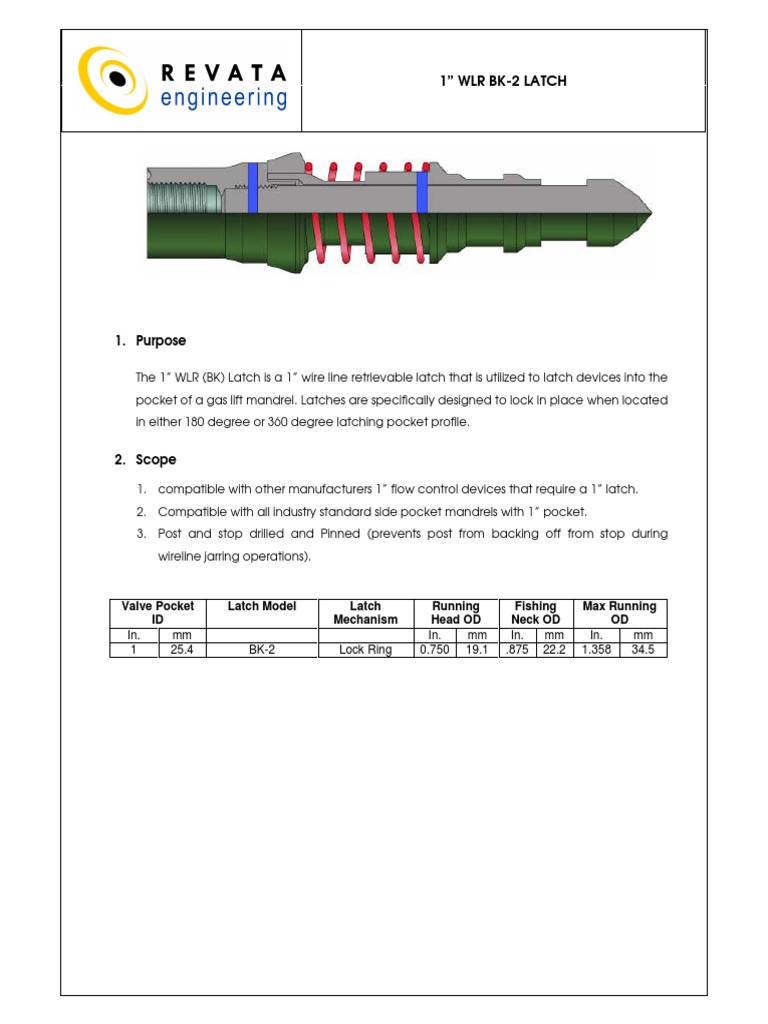 REVATA engineering

1" WLR BK-2 LATCH

1. Purpose

The 1" WLR (BK) Latch is a 1" wire line retrievable latch that is utilized to latch devices into the pocket of a gas lift mandrel. Latches are specifically designed to lock in place when located in either 180 degree or 360 degree latching pocket profile.

2. Scope

1. compatible with other manufacturers 1" flow control devices that require a 1" latch.
2. Compatible with all industry standard side pocket mandrels with 1" pocket.
3. Post and stop drilled and Pinned (prevents post from backing off from stop during wireline jarring operations).

| Valve Pocket ID | | Latch Model | Latch Mechanism | Running Head OD | | Fishing Neck OD | | Max Running OD | |
|---|---|---|---|---|---|---|---|---|---|
| In. | mm | | | In. | mm | In. | mm | In. | mm |
| 1 | 25.4 | BK-2 | Lock Ring | 0.750 | 19.1 | .875 | 22.2 | 1.358 | 34.5 |