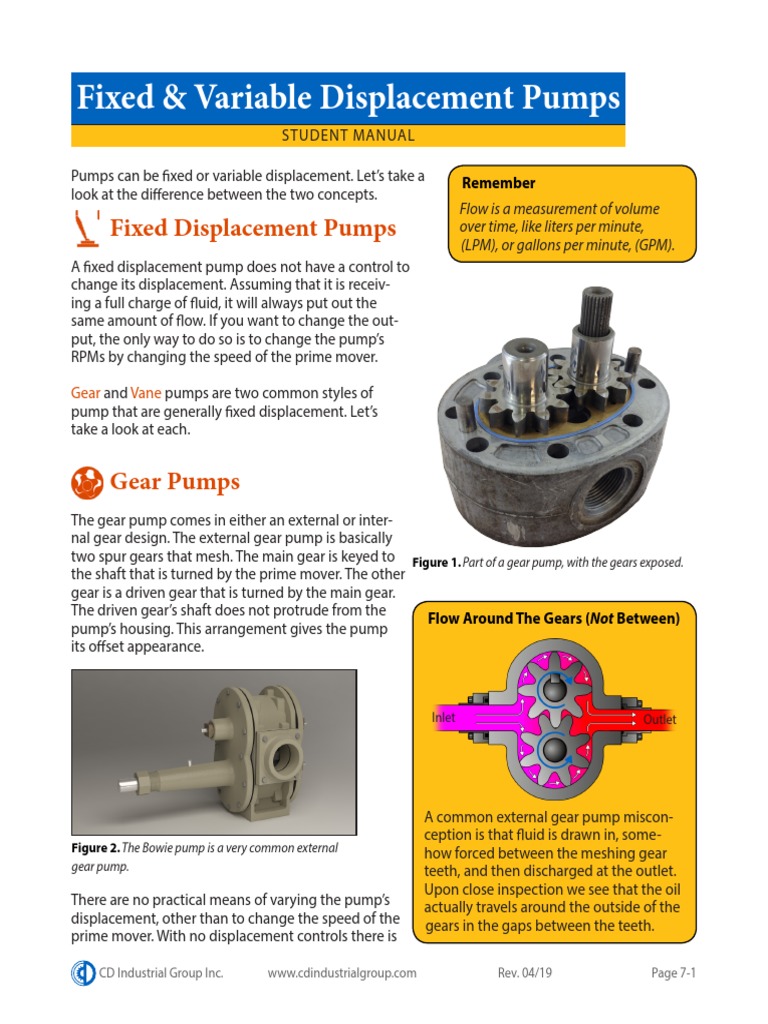 Fixed & Variable Displacement Pumps

STUDENT MANUAL

Pumps can be fixed or variable displacement. Let's take a look at the difference between the two concepts.

Fixed Displacement Pumps

A fixed displacement pump does not have a control to change its displacement. Assuming that it is receiving a full charge of fluid, it will always put out the same amount of flow. If you want to change the output, the only way to do so is to change the pump's RPMs by changing the speed of the prime mover.

Gear and Vane pumps are two common styles of pump that are generally fixed displacement. Let's take a look at each.

Gear Pumps

The gear pump comes in either an external or internal gear design. The external gear pump is basically two spur gears that mesh. The main gear is keyed to the shaft that is turned by the prime mover. The other gear is a driven gear that is turned by the main gear. The driven gear's shaft does not protrude from the pump's housing. This arrangement gives the pump its offset appearance.

Figure 2. The Bowie pump is a very common external gear pump.

There are no practical means of varying the pump's displacement, other than to change the speed of the prime mover. With no displacement controls there is

Remember
Flow is a measurement of volume over time, like liters per minute, (LPM), or gallons per minute, (GPM).

Figure 1. Part of a gear pump, with the gears exposed.

Flow Around The Gears (Not Between)

Inlet

Outlet

A common external gear pump misconception is that fluid is drawn in, somehow forced between the meshing gear teeth, and then discharged at the outlet. Upon close inspection we see that the oil actually travels around the outside of the gears in the gaps between the teeth.

CD Industrial Group Inc. www.cdindustrialgroup.com Rev. 04/19 Page 7-1