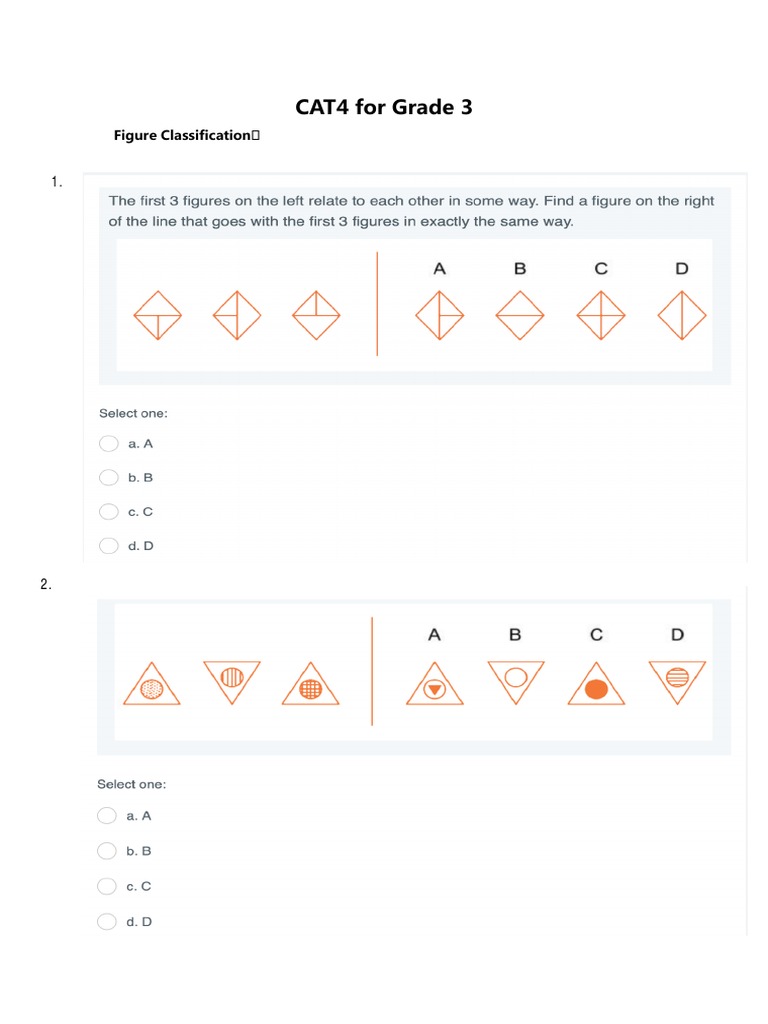 CAT4 for Grade 3

Figure Classification

1.

The first 3 figures on the left relate to each other in some way. Find a figure on the right of the line that goes with the first 3 figures in exactly the same way.

A B C D

Select one:

a. A

b. B

c. C

d. D

2.

A B C D

Select one:

a. A

b. B

c. C

d. D