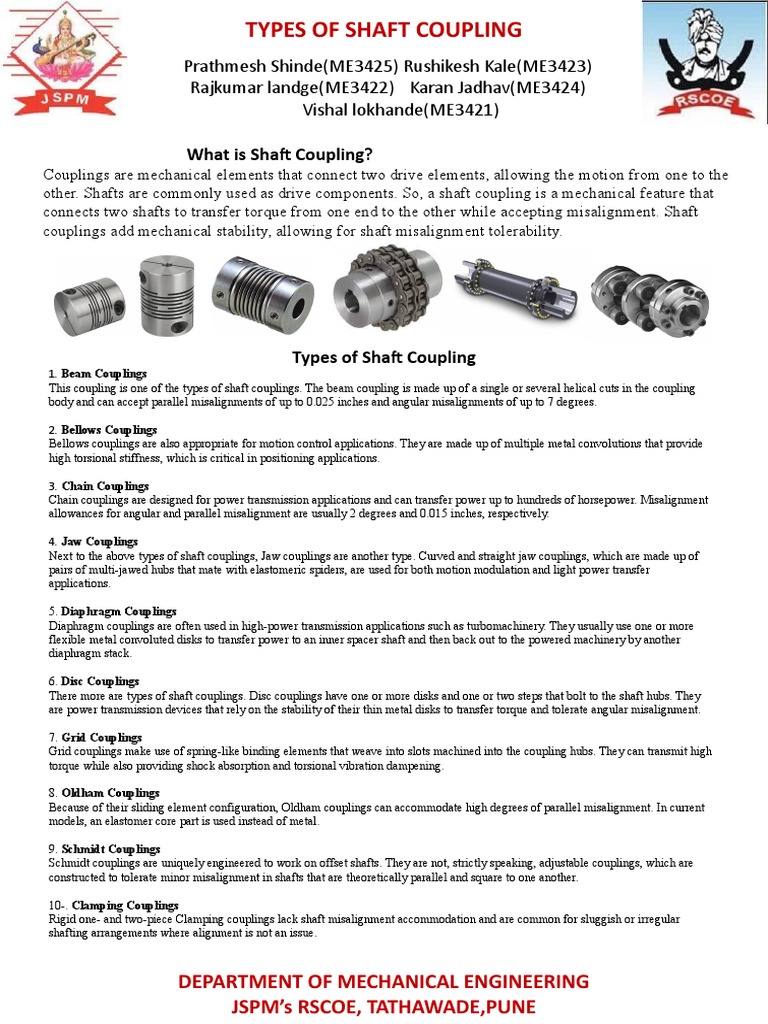 JSPM

TYPES OF SHAFT COUPLING

Prathmesh Shinde(ME3425) Rushikesh Kale(ME3423)
Rajkumar landge(ME3422) Karan Jadhav(ME3424)
Vishal lokhande(ME3421)

RSCOE

What is Shaft Coupling?

Couplings are mechanical elements that connect two drive elements, allowing the motion from one to the other. Shafts are commonly used as drive components. So, a shaft coupling is a mechanical feature that connects two shafts to transfer torque from one end to the other while accepting misalignment. Shaft couplings add mechanical stability, allowing for shaft misalignment tolerability.

Types of Shaft Coupling

1. Beam Couplings
This coupling is one of the types of shaft couplings. The beam coupling is made up of a single or several helical cuts in the coupling body and can accept parallel misalignments of up to 0.025 inches and angular misalignments of up to 7 degrees.

2. Bellows Couplings
Bellows couplings are also appropriate for motion control applications. They are made up of multiple metal convolutions that provide high torsional stiffness, which is critical in positioning applications.

3. Chain Couplings
Chain couplings are designed for power transmission applications and can transfer power up to hundreds of horsepower. Misalignment allowances for angular and parallel misalignment are usually 2 degrees and 0.015 inches, respectively.

4. Jaw Couplings
Next to the above types of shaft couplings, Jaw couplings are another type. Curved and straight jaw couplings, which are made up of pairs of multi-jawed hubs that mate with elastomeric spiders, are used for both motion modulation and light power transfer applications.

5. Diaphragm Couplings
Diaphragm couplings are often used in high-power transmission applications such as turbomachinery. They usually use one or more flexible metal convoluted disks to transfer power to an inner spacer shaft and then back out to the powered machinery by another diaphragm stack.

6. Disc Couplings
There more are types of shaft couplings. Disc couplings have one or more disks and one or two steps that bolt to the shaft hubs. They are power transmission devices that rely on the stability of their thin metal disks to transfer torque and tolerate angular misalignment.

7. Grid Couplings
Grid couplings make use of spring-like binding elements that weave into slots machined into the coupling hubs. They can transmit high torque while also providing shock absorption and torsional vibration dampening.

8. Oldham Couplings
Because of their sliding element configuration, Oldham couplings can accommodate high degrees of parallel misalignment. In current models, an elastomer core part is used instead of metal.

9. Schmidt Couplings
Schmidt couplings are uniquely engineered to work on offset shafts. They are not, strictly speaking, adjustable couplings, which are constructed to tolerate minor misalignment in shafts that are theoretically parallel and square to one another.

10-. Clamping Couplings
Rigid one- and two-piece Clamping couplings lack shaft misalignment accommodation and are common for sluggish or irregular shafting arrangements where alignment is not an issue.

DEPARTMENT OF MECHANICAL ENGINEERING
JSPM's RSCOE, TATHAWADE,PUNE