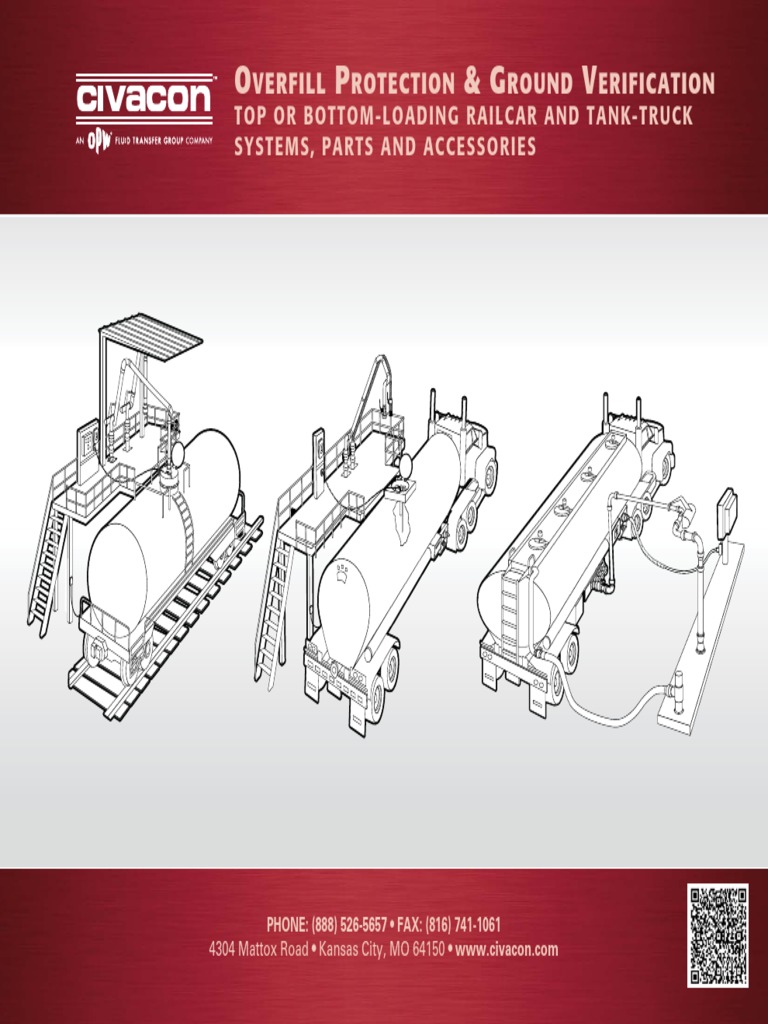 civacon
AN OPW FLUID TRANSFER GROUP COMPANY

OVERFILL PROTECTION & GROUND VERIFICATION
TOP OR BOTTOM-LOADING RAILCAR AND TANK-TRUCK SYSTEMS, PARTS AND ACCESSORIES

PHONE: (888) 526-5657 • FAX: (816) 741-1061
4304 Mattox Road • Kansas City, MO 64150 • www.civacon.com