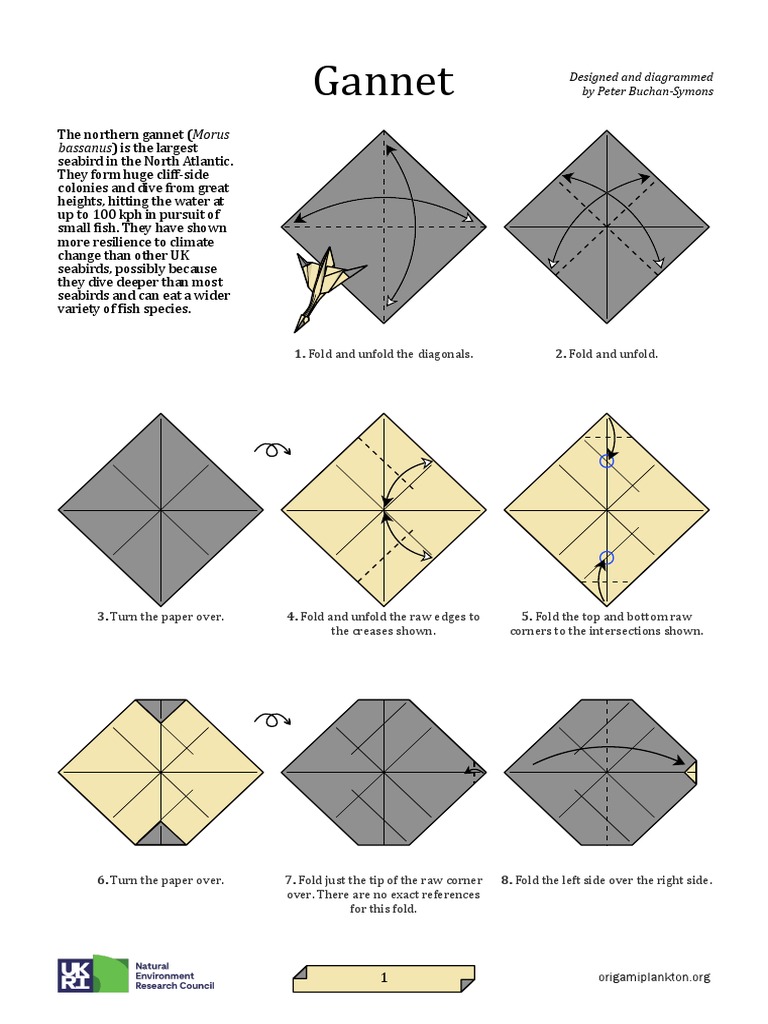 Gannet

Designed and diagrammed by Peter Buchan-Symons

The northern gannet (Morus bassanus) is the largest seabird in the North Atlantic. They form huge cliff-side colonies and dive from great heights, hitting the water at up to 100 kph in pursuit of small fish. They have shown more resilience to climate change than other UK seabirds, possibly because they dive deeper than most seabirds and can eat a wider variety of fish species.

1. Fold and unfold the diagonals.

2. Fold and unfold.

3. Turn the paper over.

4. Fold and unfold the raw edges to the creases shown.

5. Fold the top and bottom raw corners to the intersections shown.

6. Turn the paper over.

7. Fold just the tip of the raw corner over. There are no exact references for this fold.

8. Fold the left side over the right side.

UKRI Natural Environment Research Council

1

origamiplankton.org