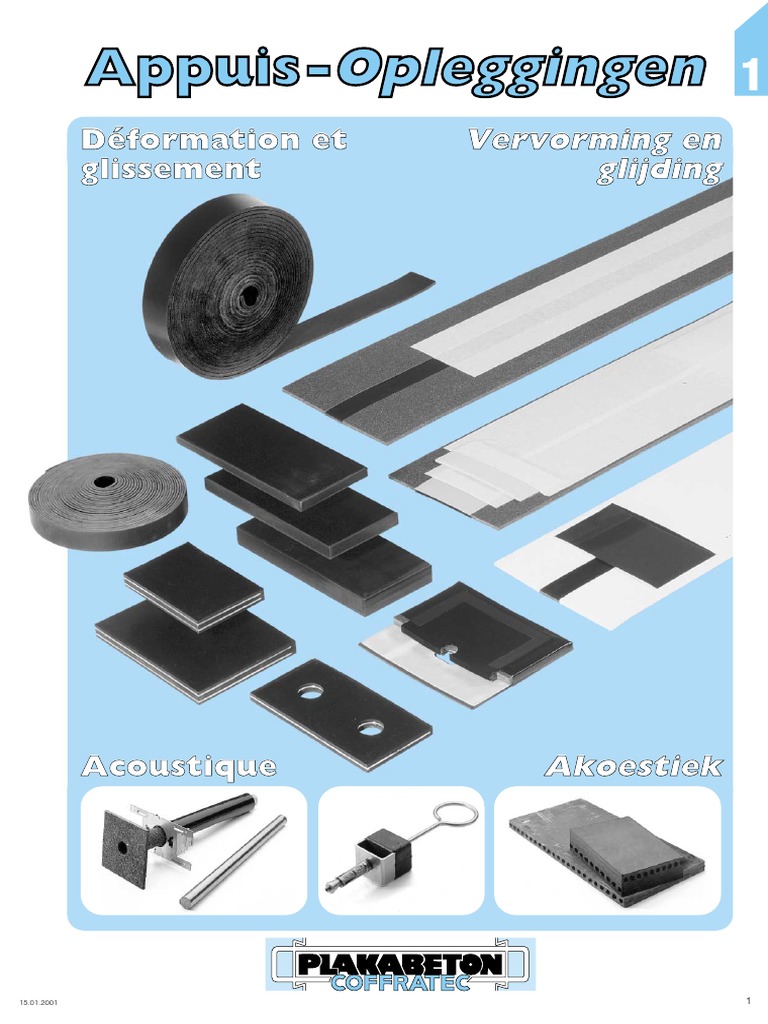 Appuis-Opleggingen

1

Déformation et glissement

Vervorming en glijding

Acoustique

Akoestiek

PLAKABETON
COFFRATEC

15.01.2001

1