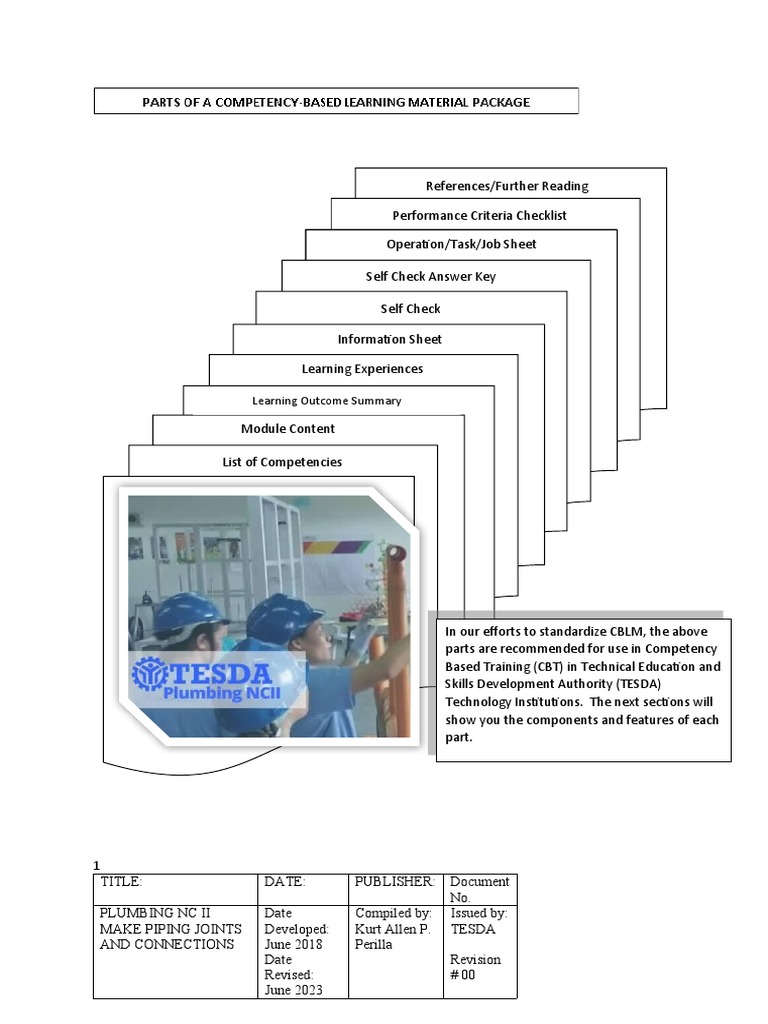 PARTS OF A COMPETENCY-BASED LEARNING MATERIAL PACKAGE

References/Further Reading

Performance Criteria Checklist

Operation/Task/Job Sheet

Self Check Answer Key

Self Check

Information Sheet

Learning Experiences

Learning Outcome Summary

Module Content

List of Competencies

TESDA
Plumbing NCII

In our efforts to standardize CBLM, the above parts are recommended for use in Competency Based Training (CBT) in Technical Education and Skills Development Authority (TESDA) Technology Institutions. The next sections will show you the components and features of each part.

1

| TITLE: | DATE: | PUBLISHER: | Document No. |
|---|---|---|---|
| PLUMBING NC II MAKE PIPING JOINTS AND CONNECTIONS | Date Developed: June 2018 Date Revised: June 2023 | Compiled by: Kurt Allen P. Perilla | Issued by: TESDA Revision # 00 |