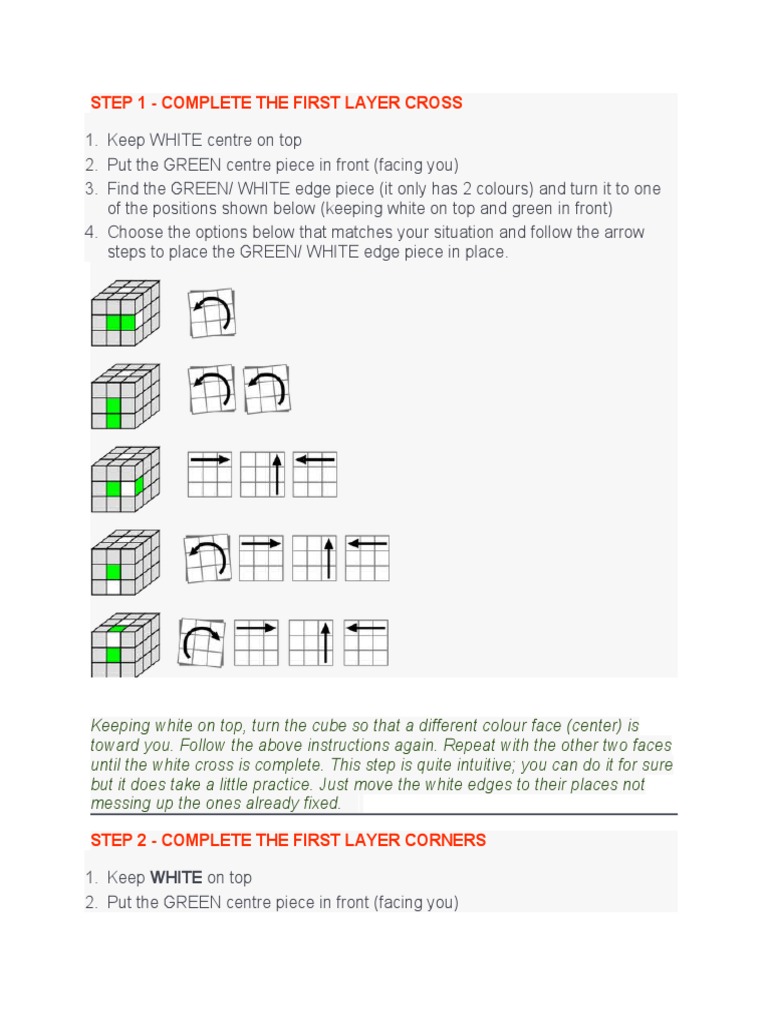 STEP 1 - COMPLETE THE FIRST LAYER CROSS

1. Keep WHITE centre on top
2. Put the GREEN centre piece in front (facing you)
3. Find the GREEN/ WHITE edge piece (it only has 2 colours) and turn it to one of the positions shown below (keeping white on top and green in front)
4. Choose the options below that matches your situation and follow the arrow steps to place the GREEN/ WHITE edge piece in place.

Keeping white on top, turn the cube so that a different colour face (center) is toward you. Follow the above instructions again. Repeat with the other two faces until the white cross is complete. This step is quite intuitive; you can do it for sure but it does take a little practice. Just move the white edges to their places not messing up the ones already fixed.

STEP 2 - COMPLETE THE FIRST LAYER CORNERS

1. Keep WHITE on top
2. Put the GREEN centre piece in front (facing you)