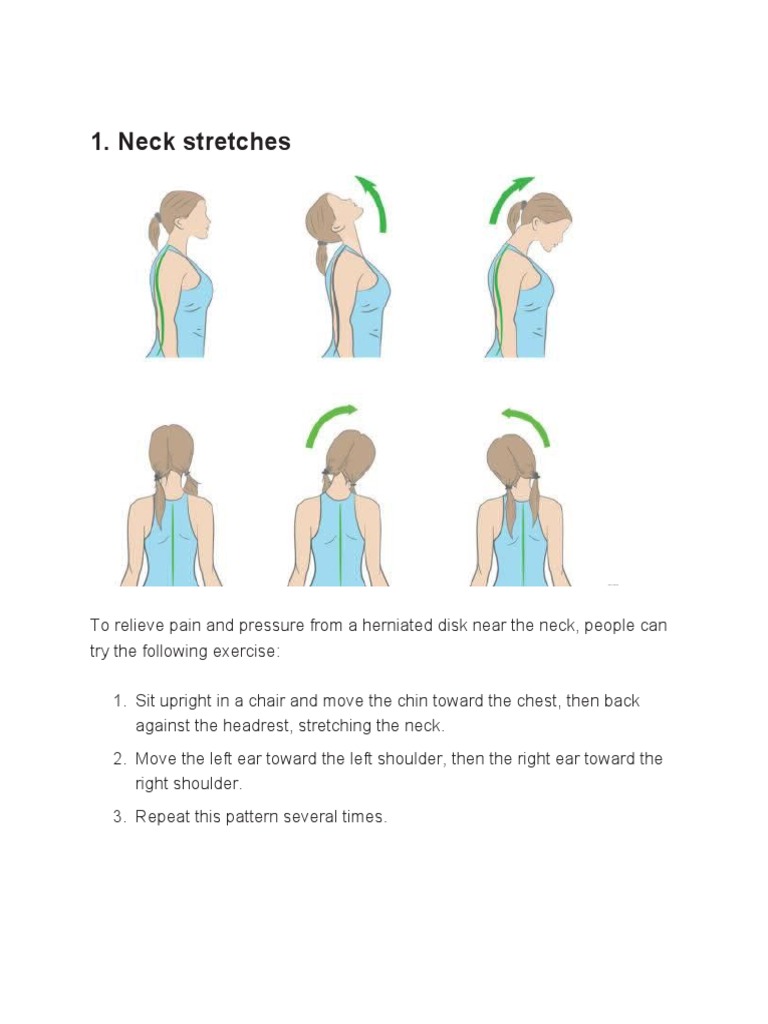 1. Neck stretches

To relieve pain and pressure from a herniated disk near the neck, people can try the following exercise:

1. Sit upright in a chair and move the chin toward the chest, then back against the headrest, stretching the neck.
2. Move the left ear toward the left shoulder, then the right ear toward the right shoulder.
3. Repeat this pattern several times.