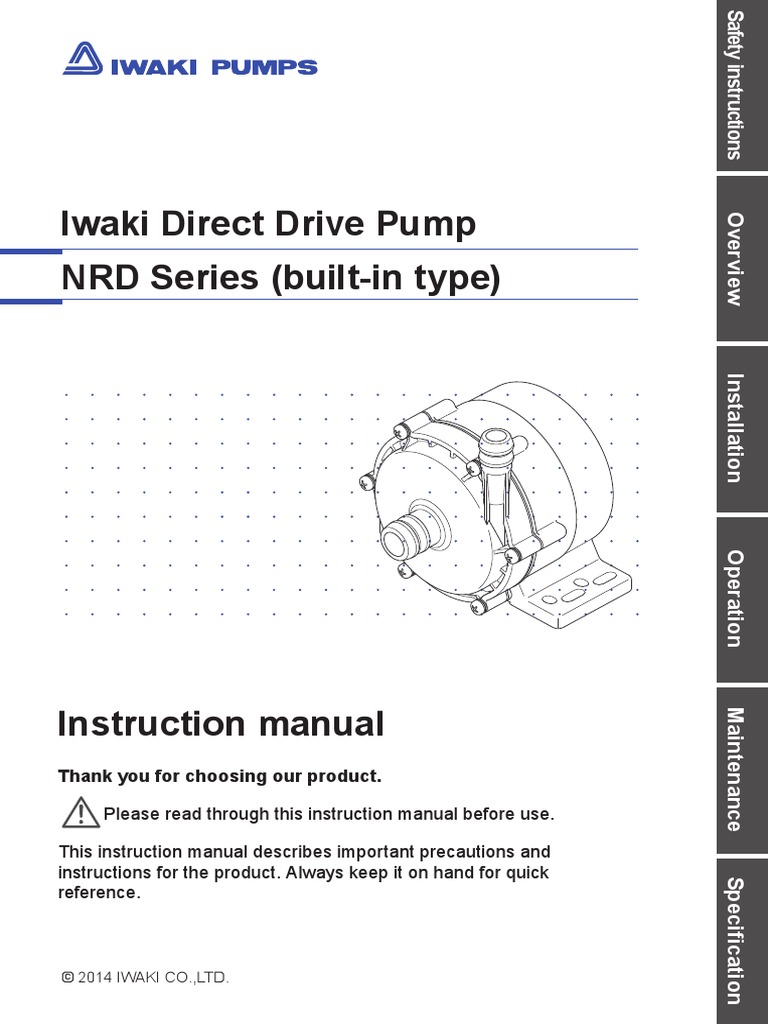 IWAKI PUMPS

Iwaki Direct Drive Pump

NRD Series (built-in type)

Instruction manual

Thank you for choosing our product.

Please read through this instruction manual before use.

This instruction manual describes important precautions and instructions for the product. Always keep it on hand for quick reference.

© 2014 IWAKI CO.,LTD.

Safety instructions

Overview

Installation

Operation

Maintenance

Specification