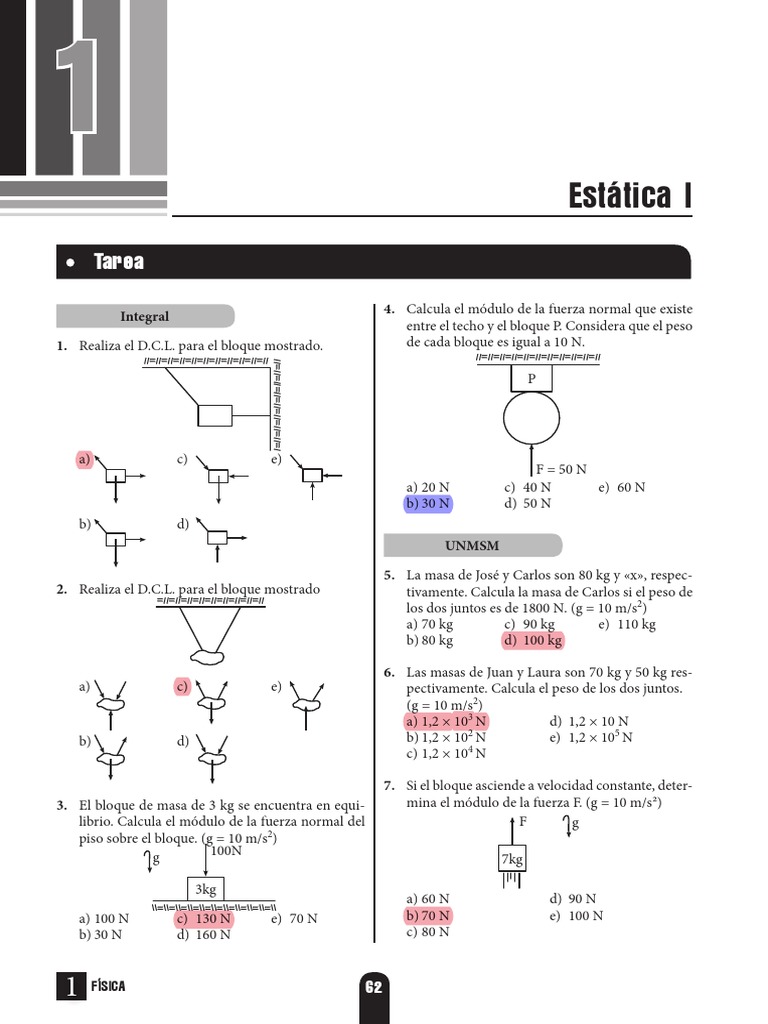 1

Estática I

• Tarea

Integral

1. Realiza el D.C.L. para el bloque mostrado.

a)
c)
e)

b)
d)

2. Realiza el D.C.L. para el bloque mostrado

a)
c)
e)

b)
d)

3. El bloque de masa de 3 kg se encuentra en equilibrio. Calcula el módulo de la fuerza normal del piso sobre el bloque. (g = 10 m/s$^2$)

g
100N
3kg

a) 100 N  c) 130 N  e) 70 N
b) 30 N  d) 160 N

4. Calcula el módulo de la fuerza normal que existe entre el techo y el bloque P. Considera que el peso de cada bloque es igual a 10 N.

P
F = 50 N

a) 20 N  c) 40 N  e) 60 N
b) 30 N  d) 50 N

UNMSM

5. La masa de José y Carlos son 80 kg y «x», respectivamente. Calcula la masa de Carlos si el peso de los dos juntos es de 1800 N. (g = 10 m/s$^2$)
a) 70 kg  c) 90 kg  e) 110 kg
b) 80 kg  d) 100 kg

6. Las masas de Juan y Laura son 70 kg y 50 kg respectivamente. Calcula el peso de los dos juntos. (g = 10 m/s$^2$)
a) $1,2 \times 10^3$ N  d) $1,2 \times 10$ N
b) $1,2 \times 10^2$ N  e) $1,2 \times 10^5$ N
c) $1,2 \times 10^4$ N

7. Si el bloque asciende a velocidad constante, determina el módulo de la fuerza F. (g = 10 m/s$^2$)

F
g
7kg

a) 60 N  d) 90 N
b) 70 N  e) 100 N
c) 80 N

1 FÍSICA

62