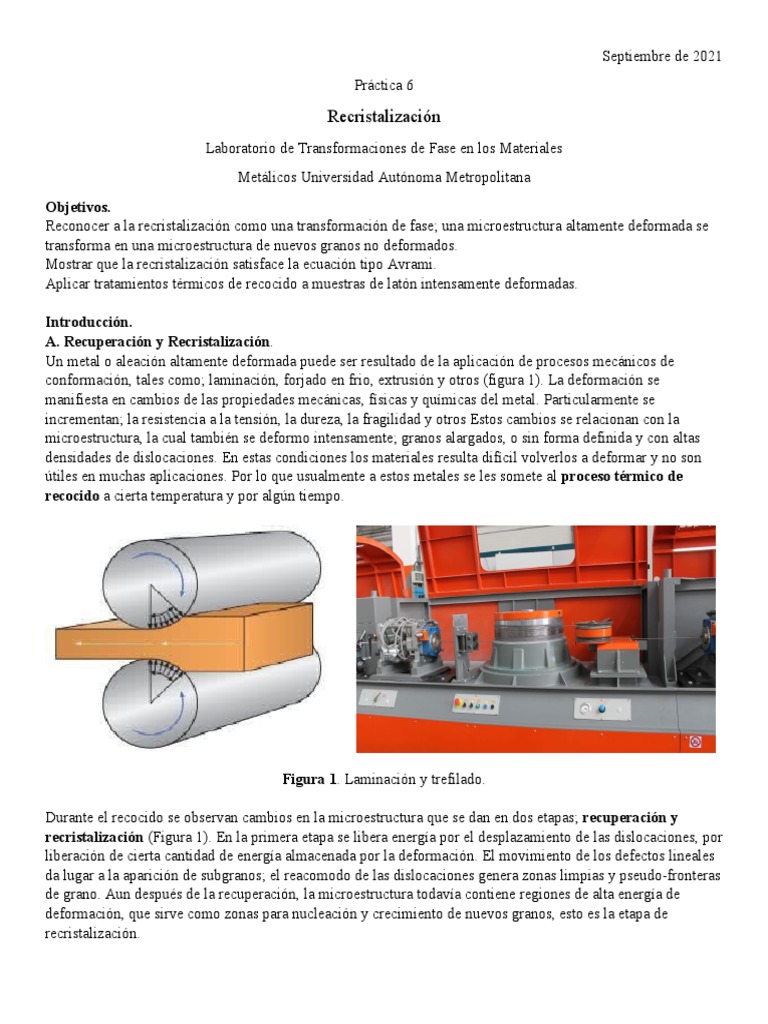 Septiembre de 2021

Práctica 6

Recristalización

Laboratorio de Transformaciones de Fase en los Materiales

Metálicos Universidad Autónoma Metropolitana

Objetivos.
Reconocer a la recristalización como una transformación de fase; una microestructura altamente deformada se transforma en una microestructura de nuevos granos no deformados.
Mostrar que la recristalización satisface la ecuación tipo Avrami.
Aplicar tratamientos térmicos de recocido a muestras de latón intensamente deformadas.

Introducción.
A. Recuperación y Recristalización.
Un metal o aleación altamente deformada puede ser resultado de la aplicación de procesos mecánicos de conformación, tales como; laminación, forjado en frío, extrusión y otros (figura 1). La deformación se manifiesta en cambios de las propiedades mecánicas, físicas y químicas del metal. Particularmente se incrementan; la resistencia a la tensión, la dureza, la fragilidad y otros Estos cambios se relacionan con la microestructura, la cual también se deformo intensamente; granos alargados, o sin forma definida y con altas densidades de dislocaciones. En estas condiciones los materiales resulta difícil volverlos a deformar y no son útiles en muchas aplicaciones. Por lo que usualmente a estos metales se les somete al proceso térmico de recocido a cierta temperatura y por algún tiempo.

Figura 1. Laminación y trefilado.

Durante el recocido se observan cambios en la microestructura que se dan en dos etapas; recuperación y recristalización (Figura 1). En la primera etapa se libera energía por el desplazamiento de las dislocaciones, por liberación de cierta cantidad de energía almacenada por la deformación. El movimiento de los defectos lineales da lugar a la aparición de subgranos; el reacomodo de las dislocaciones genera zonas limpias y pseudo-fronteras de grano. Aun después de la recuperación, la microestructura todavía contiene regiones de alta energía de deformación, que sirve como zonas para nucleación y crecimiento de nuevos granos, esto es la etapa de recristalización.