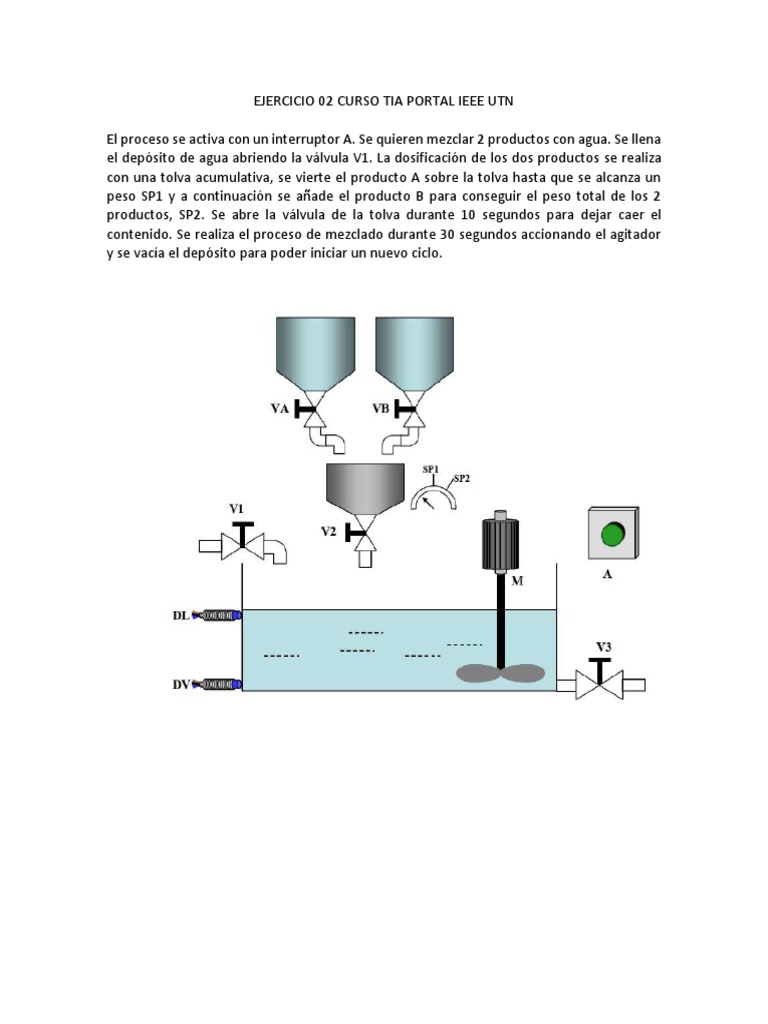 EJERCICIO 02 CURSO TIA PORTAL IEEE UTN

El proceso se activa con un interruptor A. Se quieren mezclar 2 productos con agua. Se llena el depósito de agua abriendo la válvula V1. La dosificación de los dos productos se realiza con una tolva acumulativa, se vierte el producto A sobre la tolva hasta que se alcanza un peso SP1 y a continuación se añade el producto B para conseguir el peso total de los 2 productos, SP2. Se abre la válvula de la tolva durante 10 segundos para dejar caer el contenido. Se realiza el proceso de mezclado durante 30 segundos accionando el agitador y se vacía el depósito para poder iniciar un nuevo ciclo.

VA

VB

SP1

SP2

V1

V2

M

A

DL

DV

V3