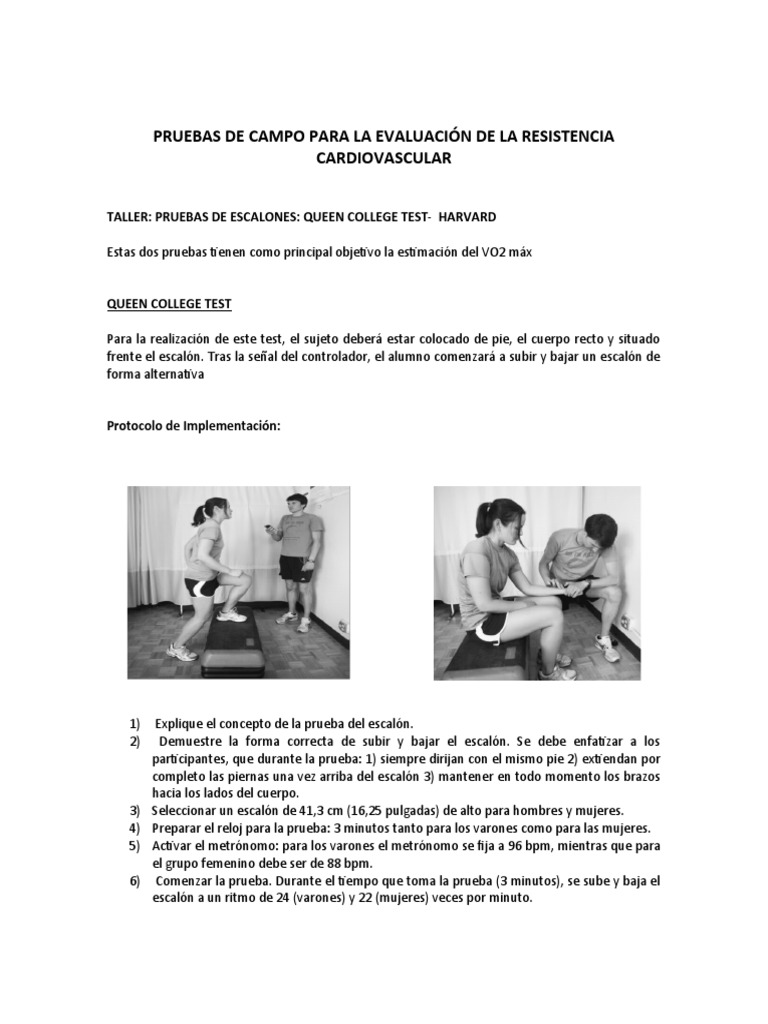 PRUEBAS DE CAMPO PARA LA EVALUACIÓN DE LA RESISTENCIA CARDIOVASCULAR

TALLER: PRUEBAS DE ESCALONES: QUEEN COLLEGE TEST- HARVARD

Estas dos pruebas tienen como principal objetivo la estimación del VO2 máx

QUEEN COLLEGE TEST

Para la realización de este test, el sujeto deberá estar colocado de pie, el cuerpo recto y situado frente el escalón. Tras la señal del controlador, el alumno comenzará a subir y bajar un escalón de forma alternativa

Protocolo de Implementación:

1) Explique el concepto de la prueba del escalón.
2) Demuestre la forma correcta de subir y bajar el escalón. Se debe enfatizar a los participantes, que durante la prueba: 1) siempre dirijan con el mismo pie 2) extiendan por completo las piernas una vez arriba del escalón 3) mantener en todo momento los brazos hacia los lados del cuerpo.
3) Seleccionar un escalón de 41,3 cm (16,25 pulgadas) de alto para hombres y mujeres.
4) Preparar el reloj para la prueba: 3 minutos tanto para los varones como para las mujeres.
5) Activar el metrónomo: para los varones el metrónomo se fija a 96 bpm, mientras que para el grupo femenino debe ser de 88 bpm.
6) Comenzar la prueba. Durante el tiempo que toma la prueba (3 minutos), se sube y baja el escalón a un ritmo de 24 (varones) y 22 (mujeres) veces por minuto.