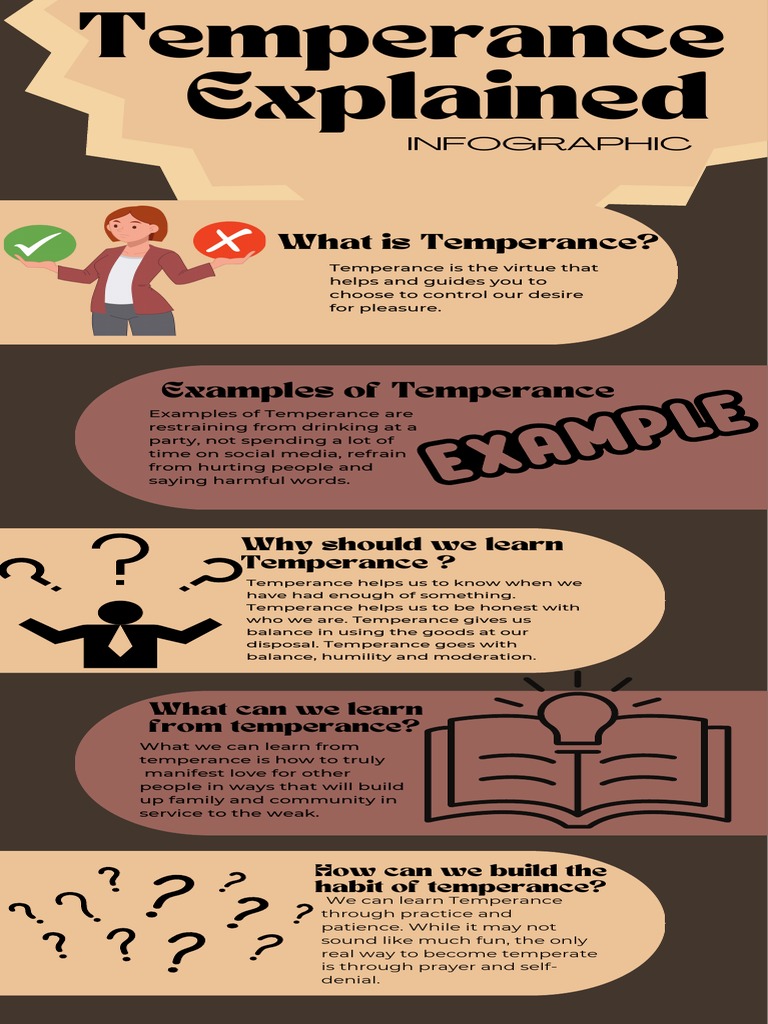 Temperance Explained

INFOGRAPHIC

What is Temperance?

Temperance is the virtue that helps and guides you to choose to control our desire for pleasure.

Examples of Temperance

Examples of Temperance are restraining from drinking at a party, not spending a lot of time on social media, refrain from hurting people and saying harmful words.

EXAMPLE

Why should we learn Temperance ?

Temperance helps us to know when we have had enough of something. Temperance helps us to be honest with who we are. Temperance gives us balance in using the goods at our disposal. Temperance goes with balance, humility and moderation.

What can we learn from temperance?

What we can learn from temperance is how to truly manifest love for other people in ways that will build up family and community in service to the weak.

How can we build the habit of temperance?

We can learn Temperance through practice and patience. While it may not sound like much fun, the only real way to become temperate is through prayer and self-denial.