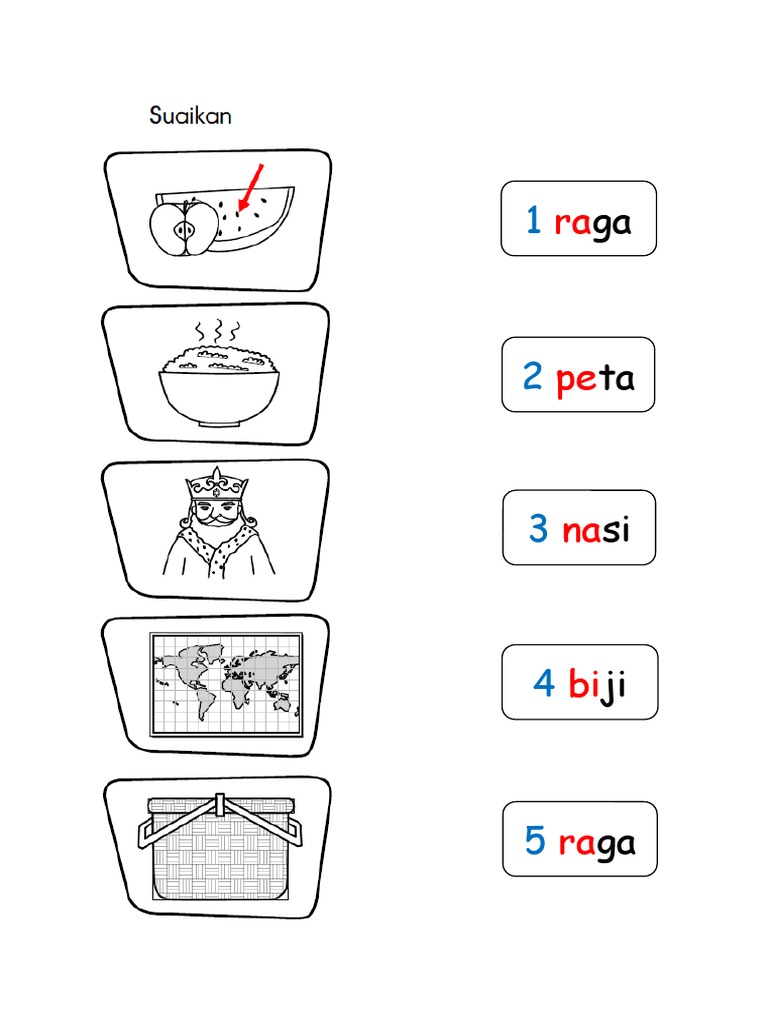 Suaikan

1 raga

2 peta

3 nasi

4 biji

5 raga