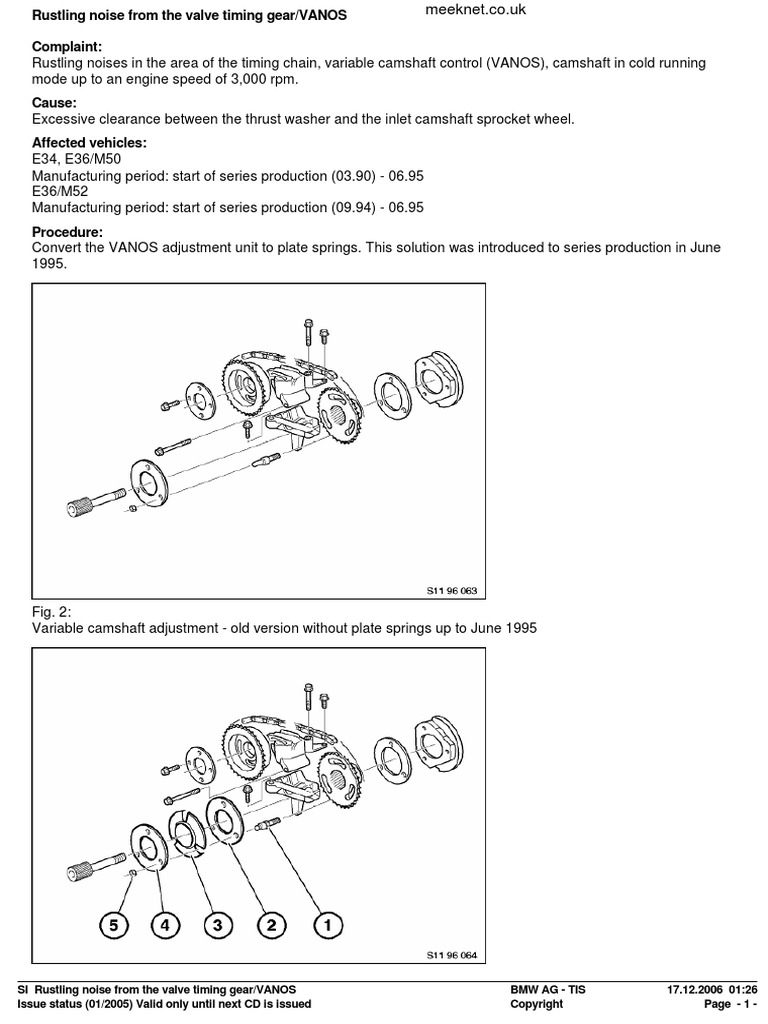 Rustling noise from the valve timing gear/VANOS

meeknet.co.uk

Complaint:
Rustling noises in the area of the timing chain, variable camshaft control (VANOS), camshaft in cold running mode up to an engine speed of 3,000 rpm.

Cause:
Excessive clearance between the thrust washer and the inlet camshaft sprocket wheel.

Affected vehicles:
E34, E36/M50
Manufacturing period: start of series production (03.90) - 06.95
E36/M52
Manufacturing period: start of series production (09.94) - 06.95

Procedure:
Convert the VANOS adjustment unit to plate springs. This solution was introduced to series production in June 1995.

S11 96 063

Fig. 2:
Variable camshaft adjustment - old version without plate springs up to June 1995

5 4 3 2 1

S11 96 064

SI Rustling noise from the valve timing gear/VANOS
Issue status (01/2005) Valid only until next CD is issued

BMW AG - TIS
Copyright

17.12.2006 01:26
Page - 1 -