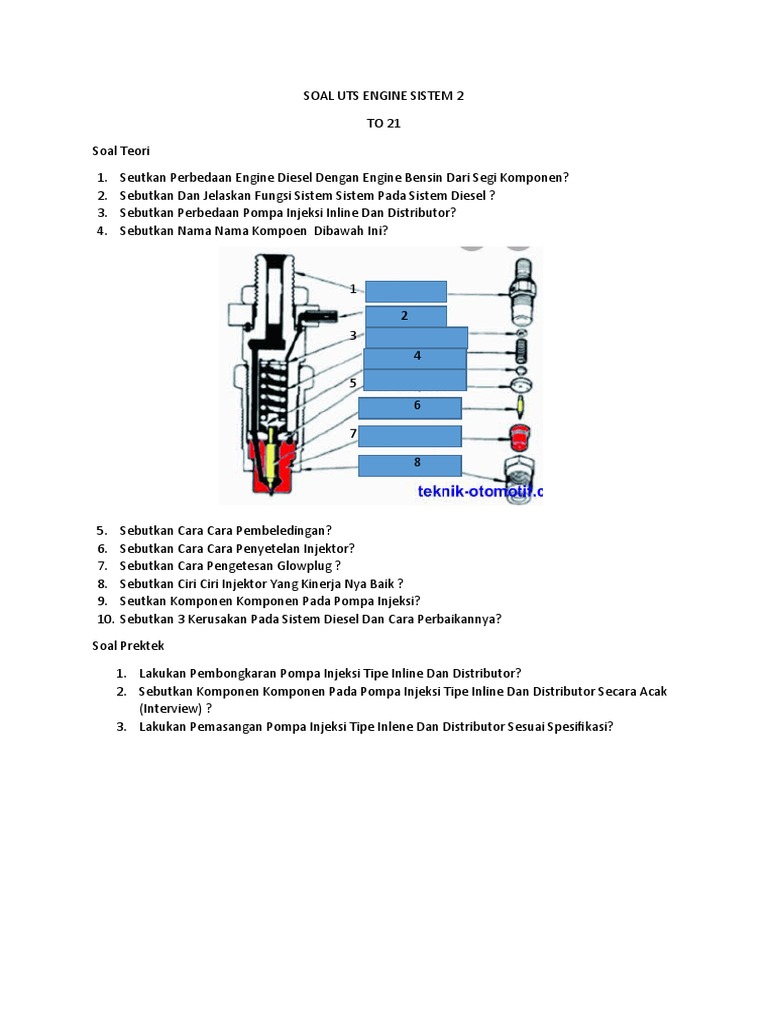 SOAL UTS ENGINE SISTEM 2

TO 21

Soal Teori

1. Seutkan Perbedaan Engine Diesel Dengan Engine Bensin Dari Segi Komponen?
2. Sebutkan Dan Jelaskan Fungsi Sistem Sistem Pada Sistem Diesel ?
3. Sebutkan Perbedaan Pompa Injeksi Inline Dan Distributor?
4. Sebutkan Nama Nama Kompoen Dibawah Ini?

1
2
3
4
5
6
7
8
teknik-otomotif.c

5. Sebutkan Cara Cara Pembeledingan?
6. Sebutkan Cara Cara Penyetelan Injektor?
7. Sebutkan Cara Pengetesan Glowplug ?
8. Sebutkan Ciri Ciri Injektor Yang Kinerja Nya Baik ?
9. Seutkan Komponen Komponen Pada Pompa Injeksi?
10. Sebutkan 3 Kerusakan Pada Sistem Diesel Dan Cara Perbaikannya?

Soal Prektek

1. Lakukan Pembongkaran Pompa Injeksi Tipe Inline Dan Distributor?
2. Sebutkan Komponen Komponen Pada Pompa Injeksi Tipe Inline Dan Distributor Secara Acak (Interview) ?
3. Lakukan Pemasangan Pompa Injeksi Tipe Inlene Dan Distributor Sesuai Spesifikasi?