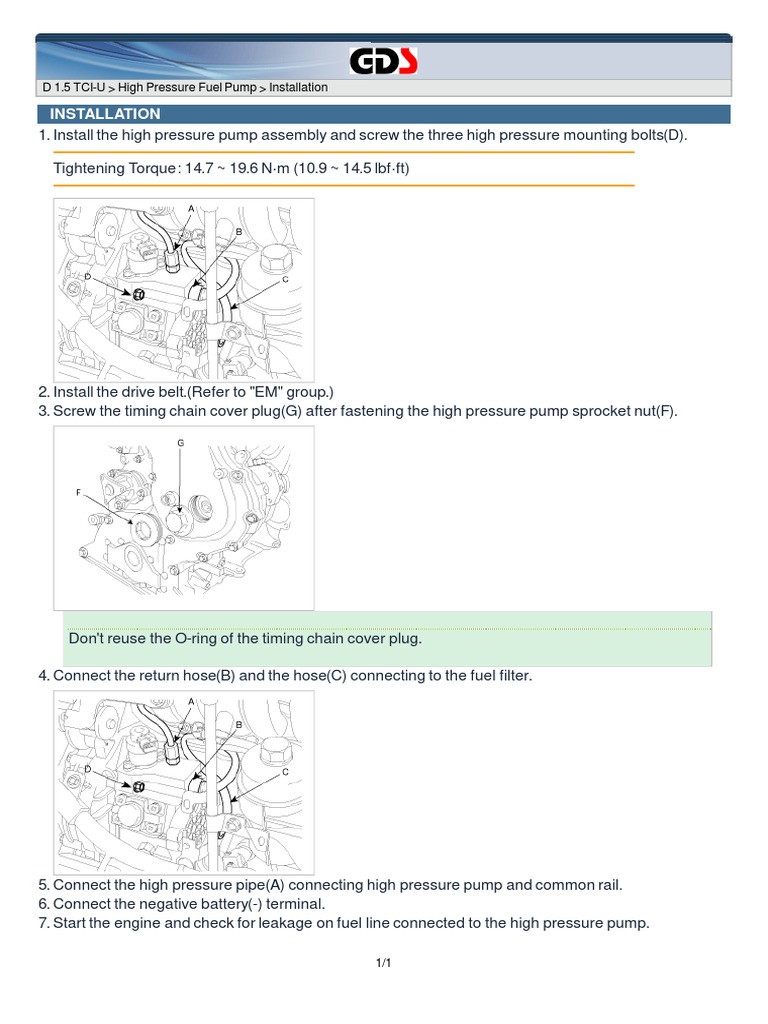 GDS

D 1.5 TCI-U > High Pressure Fuel Pump > Installation

INSTALLATION

1. Install the high pressure pump assembly and screw the three high pressure mounting bolts(D).

Tightening Torque : 14.7 ~ 19.6 N·m (10.9 ~ 14.5 lbf·ft)

A
B
C
D

2. Install the drive belt.(Refer to "EM" group.)
3. Screw the timing chain cover plug(G) after fastening the high pressure pump sprocket nut(F).

G
F

Don't reuse the O-ring of the timing chain cover plug.

4. Connect the return hose(B) and the hose(C) connecting to the fuel filter.

A
B
C
D

5. Connect the high pressure pipe(A) connecting high pressure pump and common rail.
6. Connect the negative battery(-) terminal.
7. Start the engine and check for leakage on fuel line connected to the high pressure pump.

1/1