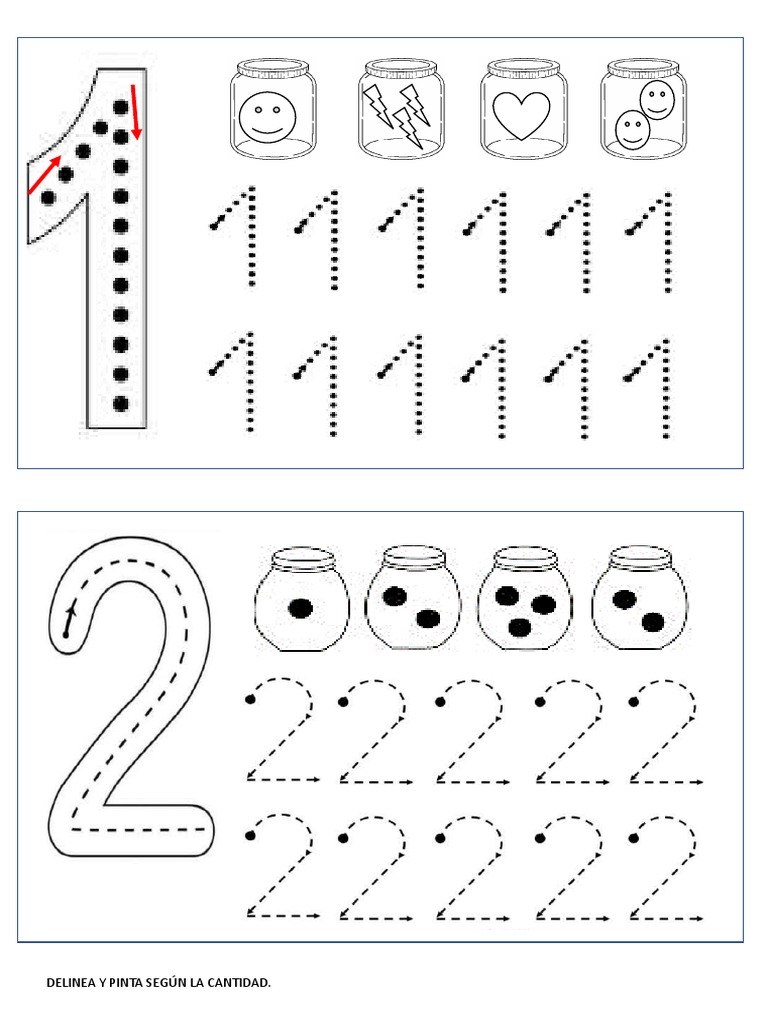 1

1 1 1 1 1 1

1 1 1 1 1 1

2

2 2 2 2 2

2 2 2 2 2

DELINEA Y PINTA SEGÚN LA CANTIDAD.