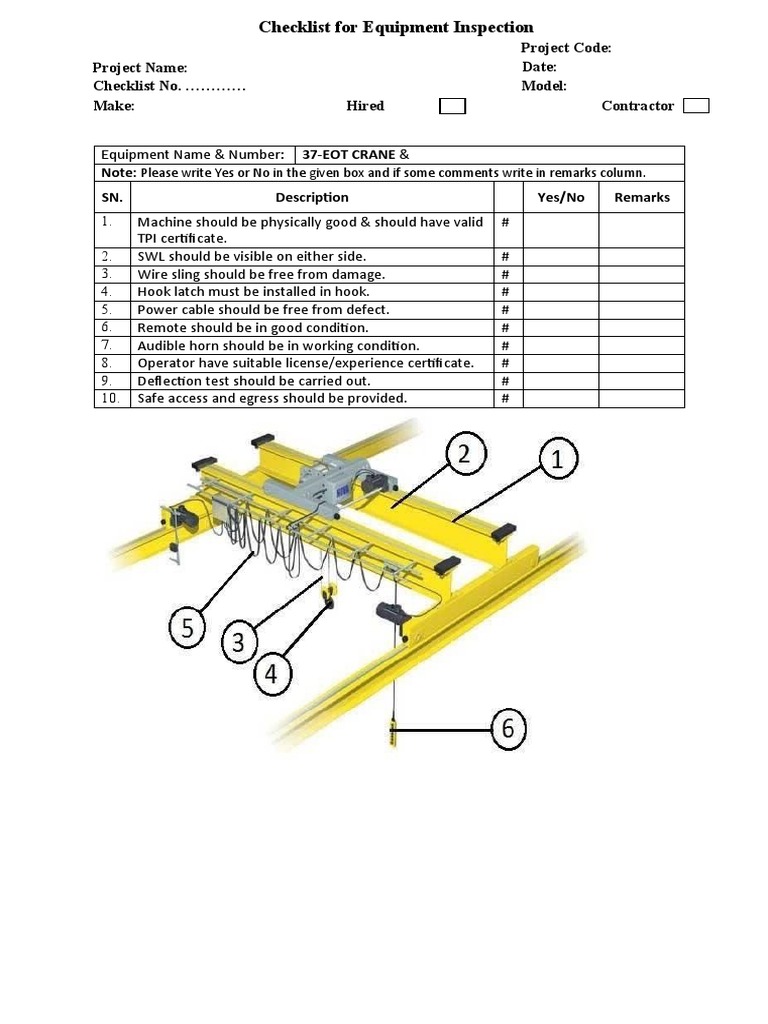 Checklist for Equipment Inspection

Project Code:
Project Name:
Date:
Checklist No. …………
Model:
Make:
Hired
Contractor

Equipment Name & Number: 37-EOT CRANE &

Note: Please write Yes or No in the given box and if some comments write in remarks column.

| SN. | Description | | Yes/No | Remarks |
|---|---|---|---|---|
| 1. | Machine should be physically good & should have valid TPI certificate. | # | | |
| 2. | SWL should be visible on either side. | # | | |
| 3. | Wire sling should be free from damage. | # | | |
| 4. | Hook latch must be installed in hook. | # | | |
| 5. | Power cable should be free from defect. | # | | |
| 6. | Remote should be in good condition. | # | | |
| 7. | Audible horn should be in working condition. | # | | |
| 8. | Operator have suitable license/experience certificate. | # | | |
| 9. | Deflection test should be carried out. | # | | |
| 10. | Safe access and egress should be provided. | # | | |

2
1
5
3
4
6