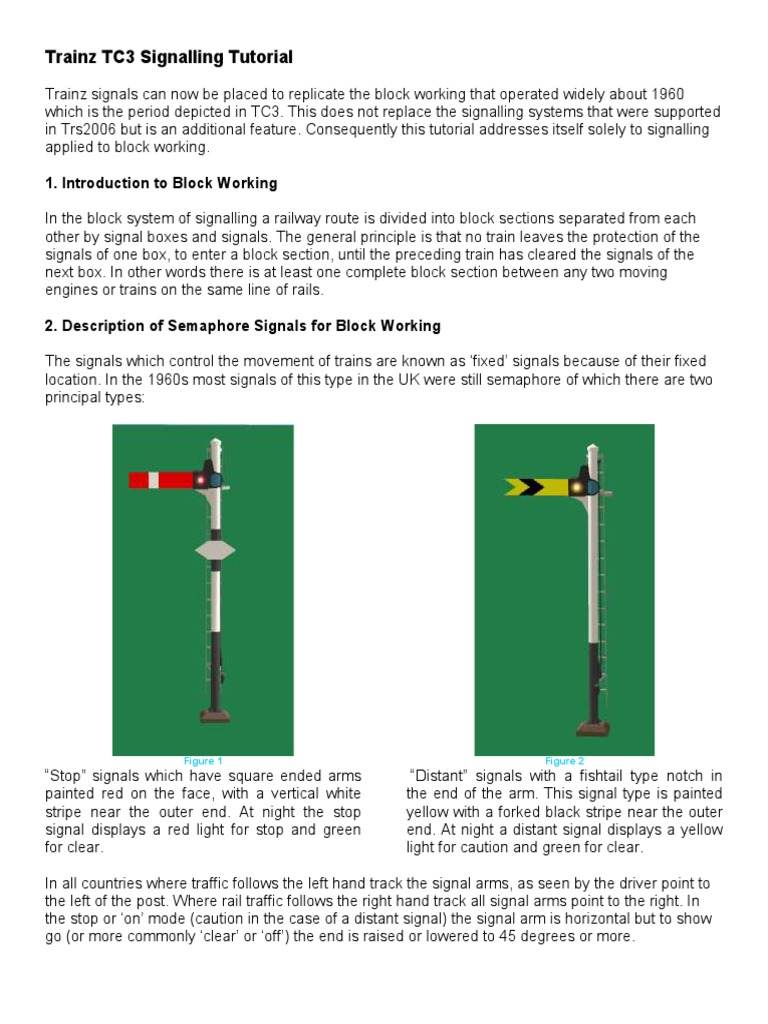 Trainz TC3 Signalling Tutorial

Trainz signals can now be placed to replicate the block working that operated widely about 1960 which is the period depicted in TC3. This does not replace the signalling systems that were supported in Trs2006 but is an additional feature. Consequently this tutorial addresses itself solely to signalling applied to block working.

1. Introduction to Block Working

In the block system of signalling a railway route is divided into block sections separated from each other by signal boxes and signals. The general principle is that no train leaves the protection of the signals of one box, to enter a block section, until the preceding train has cleared the signals of the next box. In other words there is at least one complete block section between any two moving engines or trains on the same line of rails.

2. Description of Semaphore Signals for Block Working

The signals which control the movement of trains are known as 'fixed' signals because of their fixed location. In the 1960s most signals of this type in the UK were still semaphore of which there are two principal types:

Figure 1

"Stop" signals which have square ended arms painted red on the face, with a vertical white stripe near the outer end. At night the stop signal displays a red light for stop and green for clear.

Figure 2

"Distant" signals with a fishtail type notch in the end of the arm. This signal type is painted yellow with a forked black stripe near the outer end. At night a distant signal displays a yellow light for caution and green for clear.

In all countries where traffic follows the left hand track the signal arms, as seen by the driver point to the left of the post. Where rail traffic follows the right hand track all signal arms point to the right. In the stop or 'on' mode (caution in the case of a distant signal) the signal arm is horizontal but to show go (or more commonly 'clear' or 'off') the end is raised or lowered to 45 degrees or more.