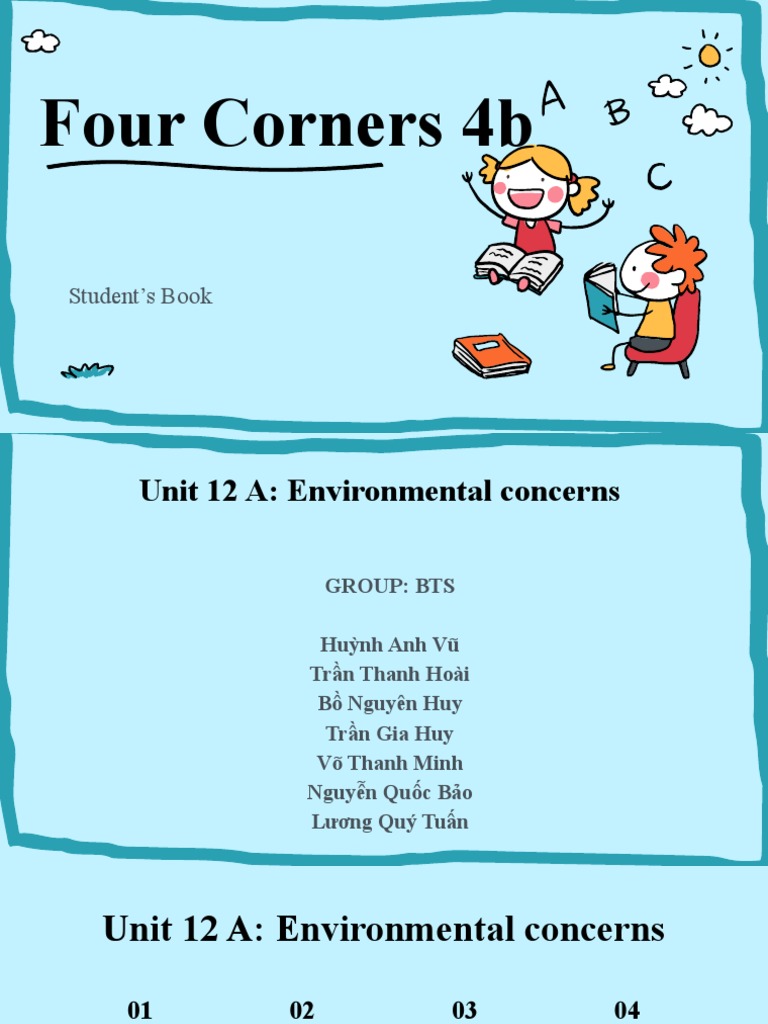 Four Corners 4b

A B C

Student's Book

Unit 12 A: Environmental concerns

GROUP: BTS

Huỳnh Anh Vũ
Trần Thanh Hoài
Bồ Nguyên Huy
Trần Gia Huy
Võ Thanh Minh
Nguyễn Quốc Bảo
Lương Quý Tuấn

Unit 12 A: Environmental concerns

01 02 03 04