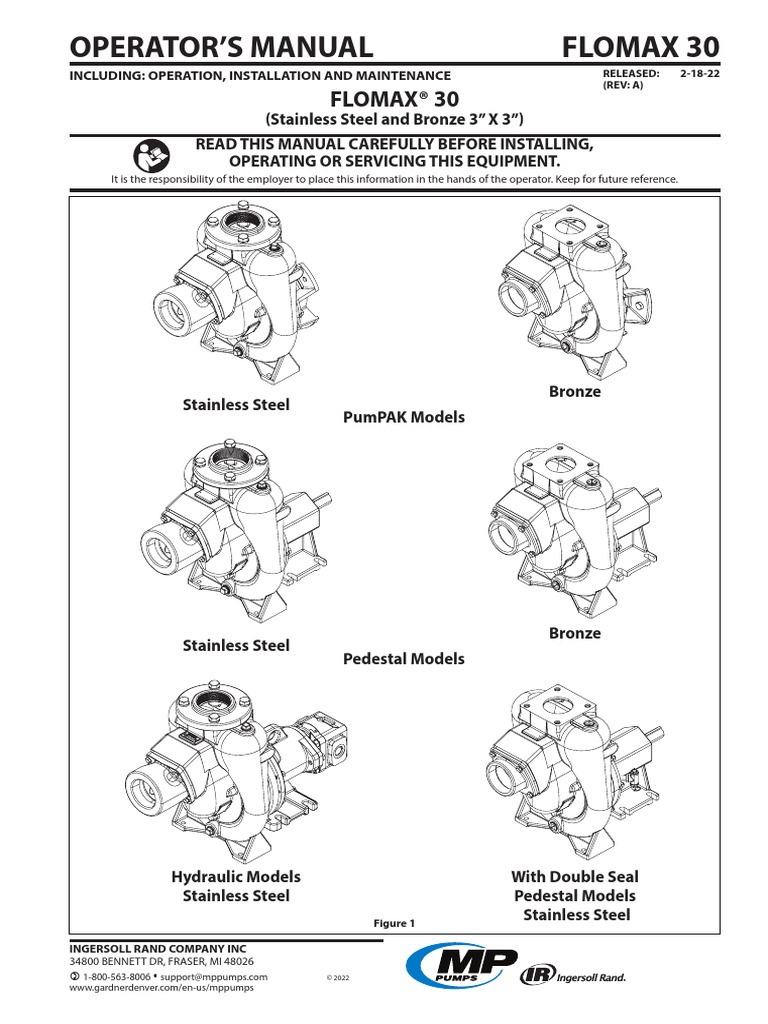 OPERATOR'S MANUAL FLOMAX 30

INCLUDING: OPERATION, INSTALLATION AND MAINTENANCE

RELEASED: 2-18-22
(REV: A)

FLOMAX® 30
(Stainless Steel and Bronze 3" X 3")

READ THIS MANUAL CAREFULLY BEFORE INSTALLING, OPERATING OR SERVICING THIS EQUIPMENT.

It is the responsibility of the employer to place this information in the hands of the operator. Keep for future reference.

Stainless Steel

Bronze

PumPAK Models

Stainless Steel

Bronze

Pedestal Models

Hydraulic Models
Stainless Steel

With Double Seal
Pedestal Models
Stainless Steel

Figure 1

INGERSOLL RAND COMPANY INC
34800 BENNETT DR, FRASER, MI 48026
1-800-563-8006 • support@mppumps.com
www.gardnerdenver.com/en-us/mppumps

© 2022

MP PUMPS

IR Ingersoll Rand.