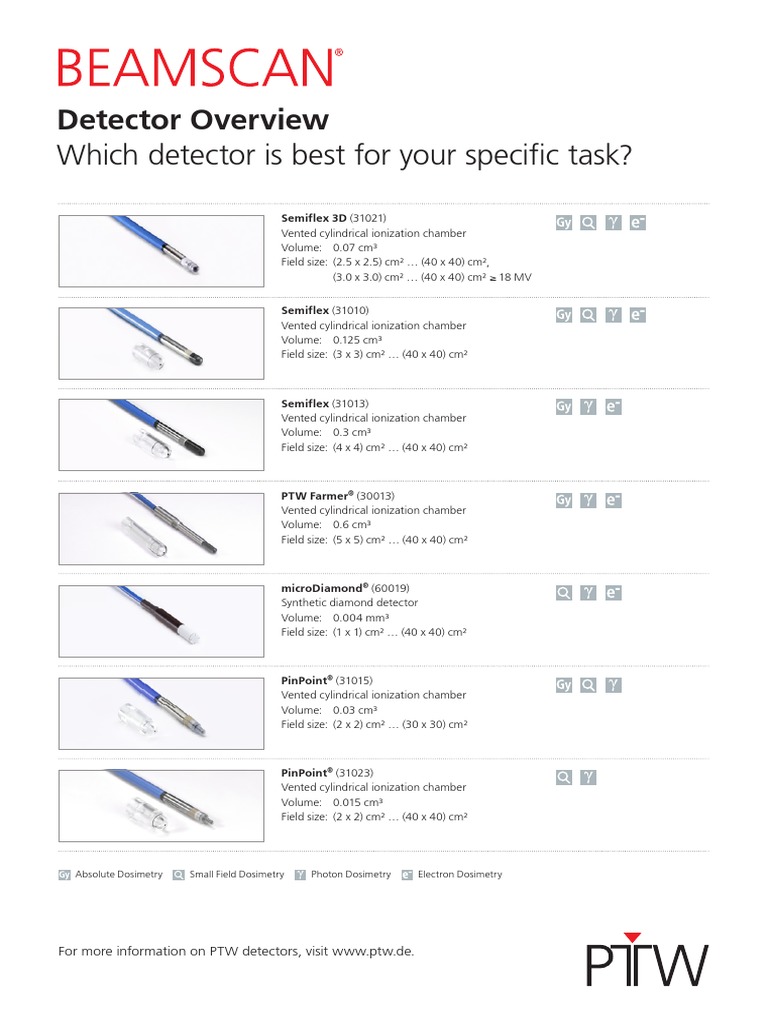 BEAMSCAN®

Detector Overview
Which detector is best for your specific task?

Semiflex 3D (31021)
Vented cylindrical ionization chamber
Volume: 0.07 cm³
Field size: (2.5 x 2.5) cm² … (40 x 40) cm², (3.0 x 3.0) cm² … (40 x 40) cm² ≥ 18 MV

Gy γ e⁻

Semiflex (31010)
Vented cylindrical ionization chamber
Volume: 0.125 cm³
Field size: (3 x 3) cm² … (40 x 40) cm²

Gy γ e⁻

Semiflex (31013)
Vented cylindrical ionization chamber
Volume: 0.3 cm³
Field size: (4 x 4) cm² … (40 x 40) cm²

Gy γ e⁻

PTW Farmer® (30013)
Vented cylindrical ionization chamber
Volume: 0.6 cm³
Field size: (5 x 5) cm² … (40 x 40) cm²

Gy γ e⁻

microDiamond® (60019)
Synthetic diamond detector
Volume: 0.004 mm³
Field size: (1 x 1) cm² … (40 x 40) cm²

γ e⁻

PinPoint® (31015)
Vented cylindrical ionization chamber
Volume: 0.03 cm³
Field size: (2 x 2) cm² … (30 x 30) cm²

Gy γ

PinPoint® (31023)
Vented cylindrical ionization chamber
Volume: 0.015 cm³
Field size: (2 x 2) cm² … (40 x 40) cm²

γ

Gy Absolute Dosimetry Small Field Dosimetry γ Photon Dosimetry e⁻ Electron Dosimetry

For more information on PTW detectors, visit www.ptw.de.

PTW