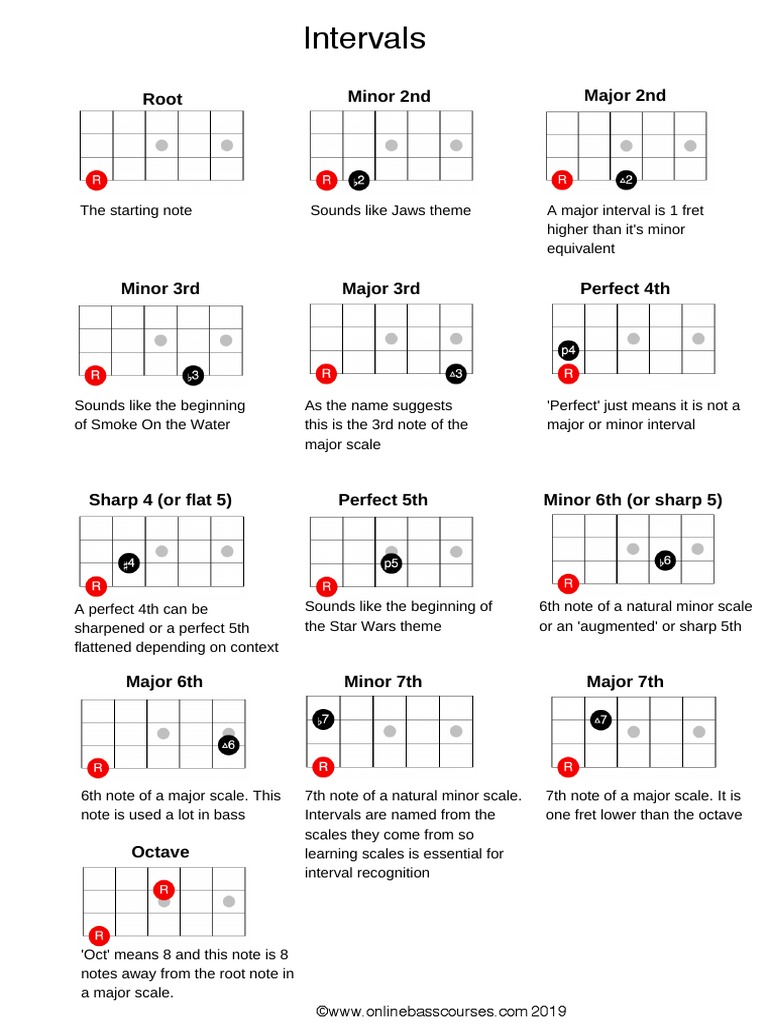 Intervals

Root

R

The starting note

Minor 2nd

R ♭2

Sounds like Jaws theme

Major 2nd

R △2

A major interval is 1 fret higher than it's minor equivalent

Minor 3rd

R ♭3

Sounds like the beginning of Smoke On the Water

Major 3rd

R △3

As the name suggests this is the 3rd note of the major scale

Perfect 4th

p4 R

'Perfect' just means it is not a major or minor interval

Sharp 4 (or flat 5)

♯4 R

A perfect 4th can be sharpened or a perfect 5th flattened depending on context

Perfect 5th

p5 R

Sounds like the beginning of the Star Wars theme

Minor 6th (or sharp 5)

♭6 R

6th note of a natural minor scale or an 'augmented' or sharp 5th

Major 6th

△6 R

6th note of a major scale. This note is used a lot in bass

Minor 7th

♭7 R

7th note of a natural minor scale. Intervals are named from the scales they come from so learning scales is essential for interval recognition

Major 7th

△7 R

7th note of a major scale. It is one fret lower than the octave

Octave

R R

'Oct' means 8 and this note is 8 notes away from the root note in a major scale.

©www.onlinebasscourses.com 2019