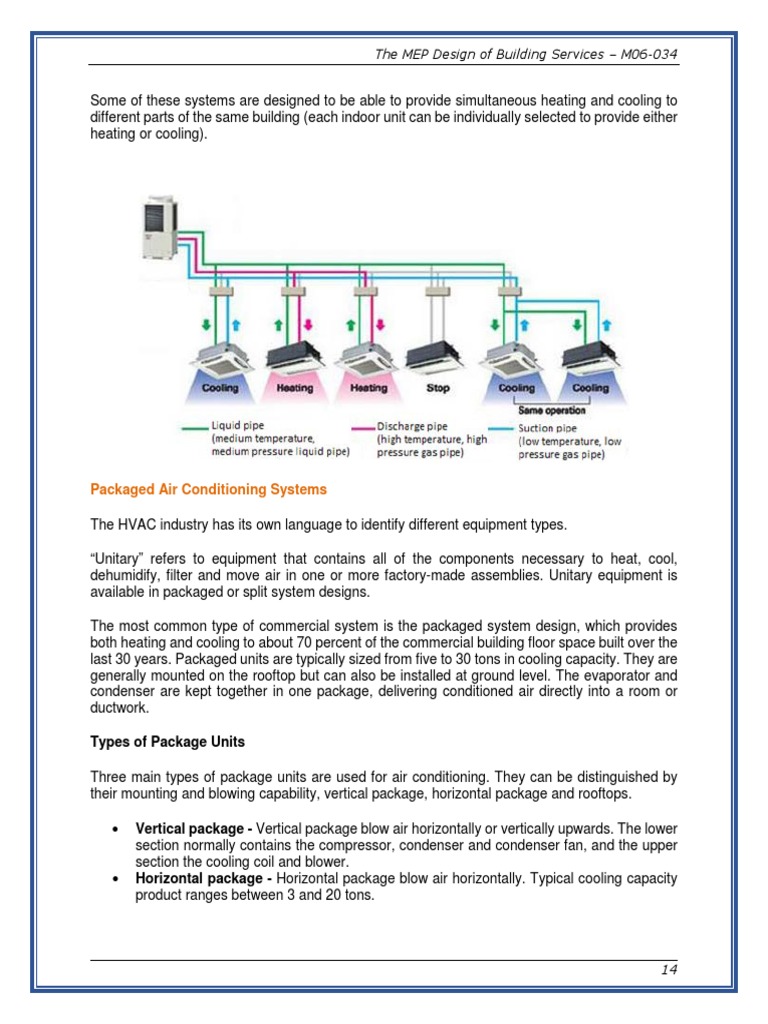 The MEP Design of Building Services – M06-034

Some of these systems are designed to be able to provide simultaneous heating and cooling to different parts of the same building (each indoor unit can be individually selected to provide either heating or cooling).

Cooling
Heating
Heating
Stop
Cooling
Cooling
Same operation

Liquid pipe (medium temperature, medium pressure liquid pipe)
Discharge pipe (high temperature, high pressure gas pipe)
Suction pipe (low temperature, low pressure gas pipe)

Packaged Air Conditioning Systems

The HVAC industry has its own language to identify different equipment types.

"Unitary" refers to equipment that contains all of the components necessary to heat, cool, dehumidify, filter and move air in one or more factory-made assemblies. Unitary equipment is available in packaged or split system designs.

The most common type of commercial system is the packaged system design, which provides both heating and cooling to about 70 percent of the commercial building floor space built over the last 30 years. Packaged units are typically sized from five to 30 tons in cooling capacity. They are generally mounted on the rooftop but can also be installed at ground level. The evaporator and condenser are kept together in one package, delivering conditioned air directly into a room or ductwork.

Types of Package Units

Three main types of package units are used for air conditioning. They can be distinguished by their mounting and blowing capability, vertical package, horizontal package and rooftops.

• Vertical package - Vertical package blow air horizontally or vertically upwards. The lower section normally contains the compressor, condenser and condenser fan, and the upper section the cooling coil and blower.
• Horizontal package - Horizontal package blow air horizontally. Typical cooling capacity product ranges between 3 and 20 tons.

14