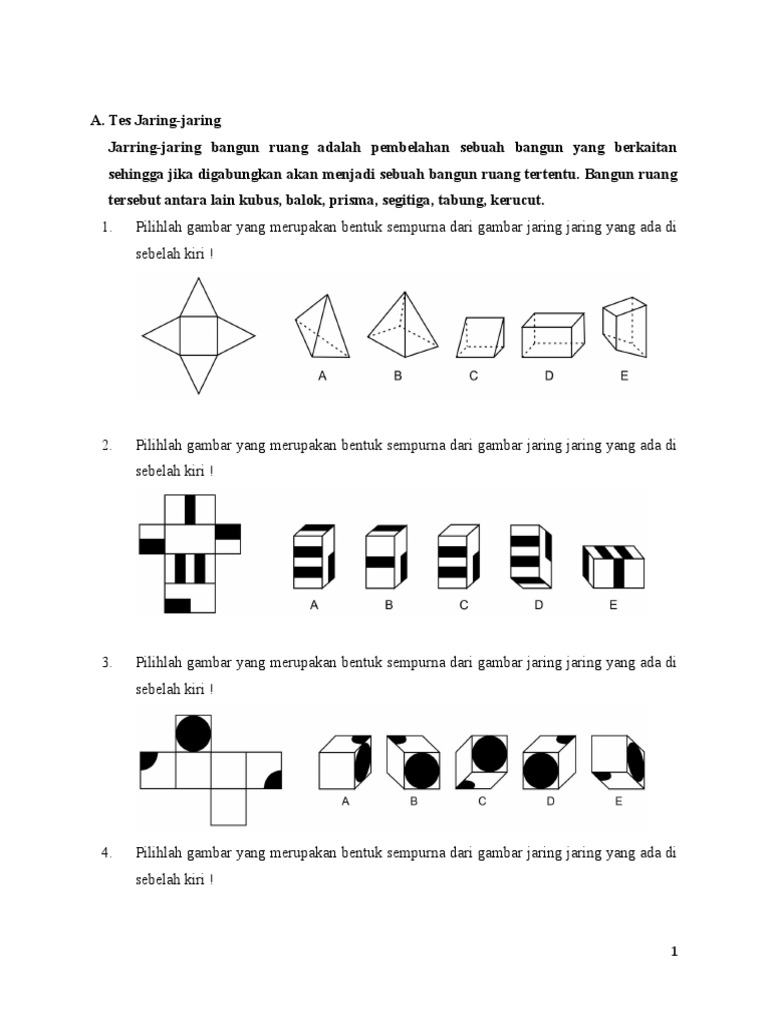 A. Tes Jaring-jaring

Jarring-jaring bangun ruang adalah pembelahan sebuah bangun yang berkaitan sehingga jika digabungkan akan menjadi sebuah bangun ruang tertentu. Bangun ruang tersebut antara lain kubus, balok, prisma, segitiga, tabung, kerucut.

1. Pilihlah gambar yang merupakan bentuk sempurna dari gambar jaring jaring yang ada di sebelah kiri !

A B C D E

2. Pilihlah gambar yang merupakan bentuk sempurna dari gambar jaring jaring yang ada di sebelah kiri !

A B C D E

3. Pilihlah gambar yang merupakan bentuk sempurna dari gambar jaring jaring yang ada di sebelah kiri !

A B C D E

4. Pilihlah gambar yang merupakan bentuk sempurna dari gambar jaring jaring yang ada di sebelah kiri !

1