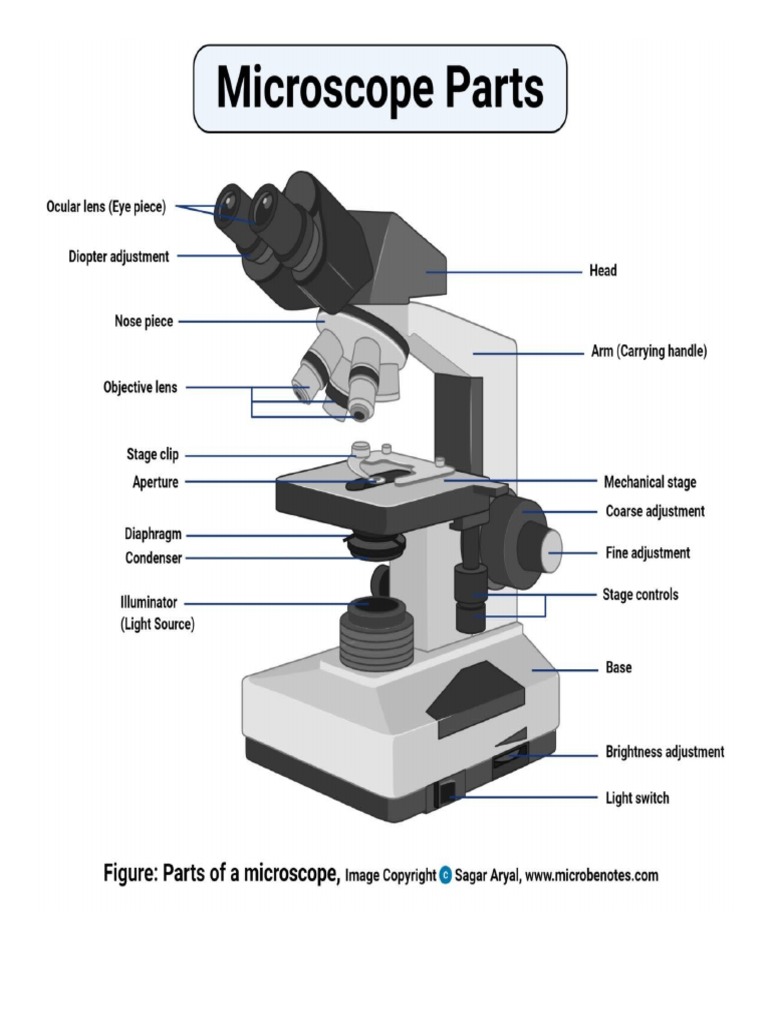 Microscope Parts

Ocular lens (Eye piece)
Diopter adjustment
Nose piece
Objective lens
Stage clip
Aperture
Diaphragm
Condenser
Illuminator (Light Source)

Head
Arm (Carrying handle)
Mechanical stage
Coarse adjustment
Fine adjustment
Stage controls
Base
Brightness adjustment
Light switch

Figure: Parts of a microscope, Image Copyright © Sagar Aryal, www.microbenotes.com