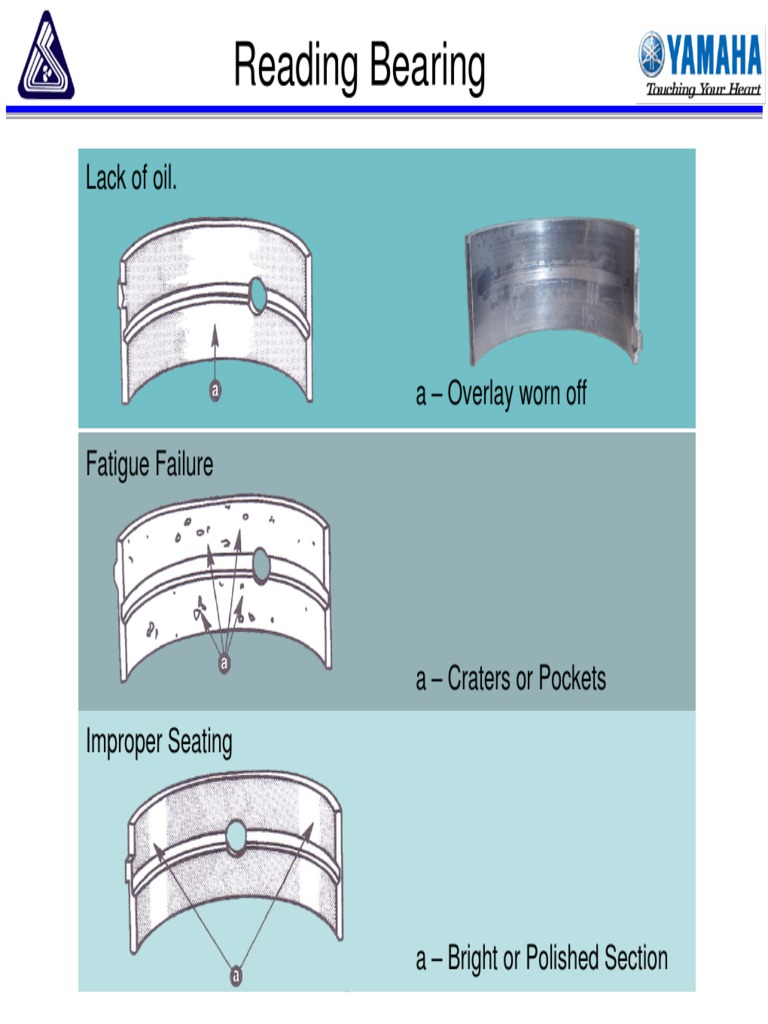 Reading Bearing

YAMAHA
Touching Your Heart

Lack of oil.

a

a – Overlay worn off

Fatigue Failure

a

a – Craters or Pockets

Improper Seating

a

a – Bright or Polished Section