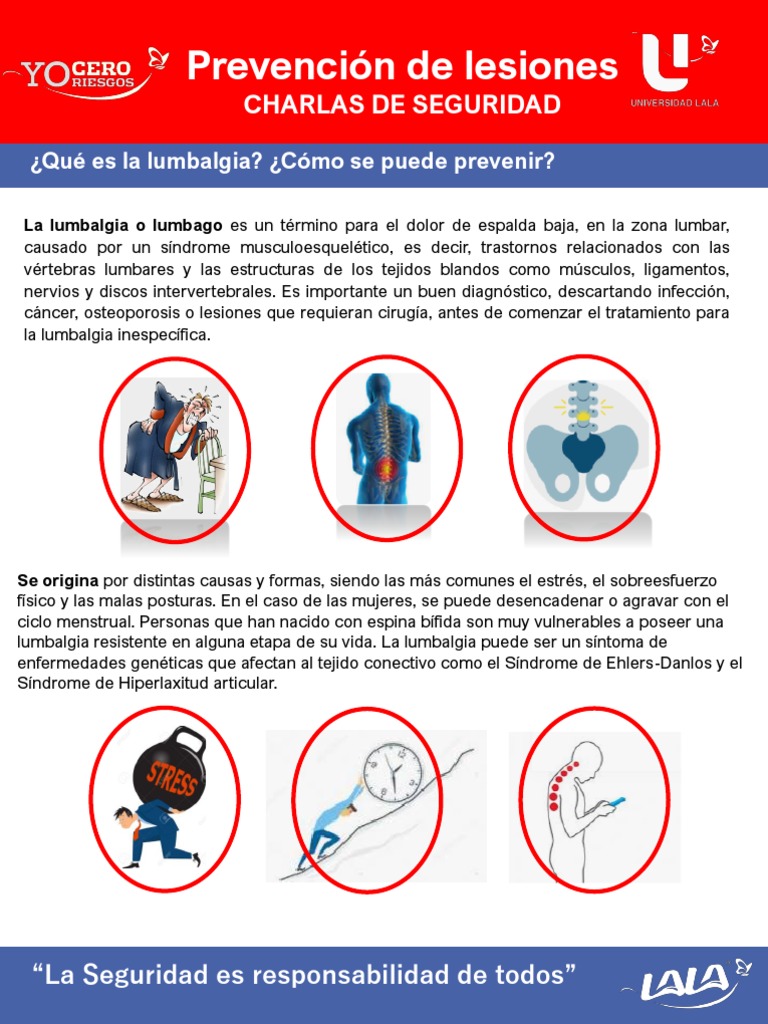 YO CERO RIESGOS

Prevención de lesiones
CHARLAS DE SEGURIDAD

UNIVERSIDAD LALA

¿Qué es la lumbalgia? ¿Cómo se puede prevenir?

La lumbalgia o lumbago es un término para el dolor de espalda baja, en la zona lumbar, causado por un síndrome musculoesquelético, es decir, trastornos relacionados con las vértebras lumbares y las estructuras de los tejidos blandos como músculos, ligamentos, nervios y discos intervertebrales. Es importante un buen diagnóstico, descartando infección, cáncer, osteoporosis o lesiones que requieran cirugía, antes de comenzar el tratamiento para la lumbalgia inespecífica.

Se origina por distintas causas y formas, siendo las más comunes el estrés, el sobreesfuerzo físico y las malas posturas. En el caso de las mujeres, se puede desencadenar o agravar con el ciclo menstrual. Personas que han nacido con espina bífida son muy vulnerables a poseer una lumbalgia resistente en alguna etapa de su vida. La lumbalgia puede ser un síntoma de enfermedades genéticas que afectan al tejido conectivo como el Síndrome de Ehlers-Danlos y el Síndrome de Hiperlaxitud articular.

STRESS

“La Seguridad es responsabilidad de todos”

LALA