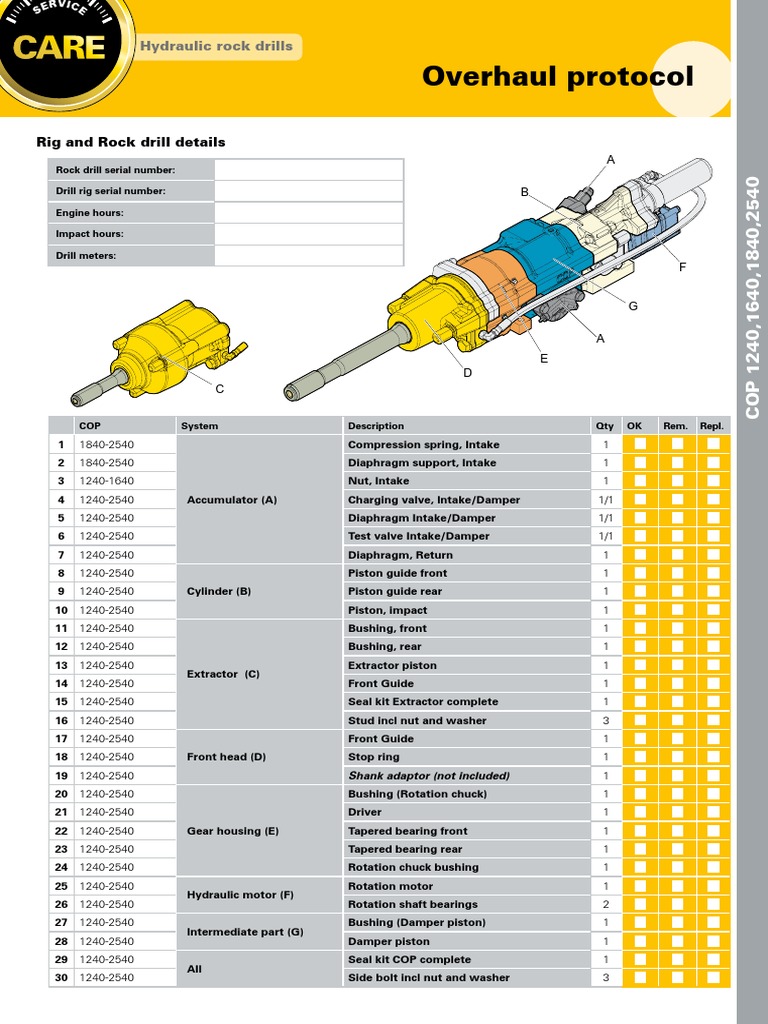 SERVICE CARE

Hydraulic rock drills

Overhaul protocol

COP 1240,1640,1840,2540

Rig and Rock drill details

| Rock drill serial number: | |
|---|---|
| Drill rig serial number: | |
| Engine hours: | |
| Impact hours: | |
| Drill meters: | |

A
B
F
G
A
E
D
C

| | COP | System | Description | Qty | OK | Rem. | Repl. |
|---|---|---|---|---|---|---|---|
| 1 | 1840-2540 | Accumulator (A) | Compression spring, Intake | 1 | | | |
| 2 | 1840-2540 | | Diaphragm support, Intake | 1 | | | |
| 3 | 1240-1640 | | Nut, Intake | 1 | | | |
| 4 | 1240-2540 | | Charging valve, Intake/Damper | 1/1 | | | |
| 5 | 1240-2540 | | Diaphragm Intake/Damper | 1/1 | | | |
| 6 | 1240-2540 | | Test valve Intake/Damper | 1/1 | | | |
| 7 | 1240-2540 | | Diaphragm, Return | 1 | | | |
| 8 | 1240-2540 | Cylinder (B) | Piston guide front | 1 | | | |
| 9 | 1240-2540 | | Piston guide rear | 1 | | | |
| 10 | 1240-2540 | | Piston, impact | 1 | | | |
| 11 | 1240-2540 | Extractor (C) | Bushing, front | 1 | | | |
| 12 | 1240-2540 | | Bushing, rear | 1 | | | |
| 13 | 1240-2540 | | Extractor piston | 1 | | | |
| 14 | 1240-2540 | | Front Guide | 1 | | | |
| 15 | 1240-2540 | | Seal kit Extractor complete | 1 | | | |
| 16 | 1240-2540 | | Stud incl nut and washer | 3 | | | |
| 17 | 1240-2540 | Front head (D) | Front Guide | 1 | | | |
| 18 | 1240-2540 | | Stop ring | 1 | | | |
| 19 | 1240-2540 | | Shank adaptor (not included) | 1 | | | |
| 20 | 1240-2540 | Gear housing (E) | Bushing (Rotation chuck) | 1 | | | |
| 21 | 1240-2540 | | Driver | 1 | | | |
| 22 | 1240-2540 | | Tapered bearing front | 1 | | | |
| 23 | 1240-2540 | | Tapered bearing rear | 1 | | | |
| 24 | 1240-2540 | | Rotation chuck bushing | 1 | | | |
| 25 | 1240-2540 | Hydraulic motor (F) | Rotation motor | 1 | | | |
| 26 | 1240-2540 | | Rotation shaft bearings | 2 | | | |
| 27 | 1240-2540 | Intermediate part (G) | Bushing (Damper piston) | 1 | | | |
| 28 | 1240-2540 | | Damper piston | 1 | | | |
| 29 | 1240-2540 | All | Seal kit COP complete | 1 | | | |
| 30 | 1240-2540 | | Side bolt incl nut and washer | 3 | | | |