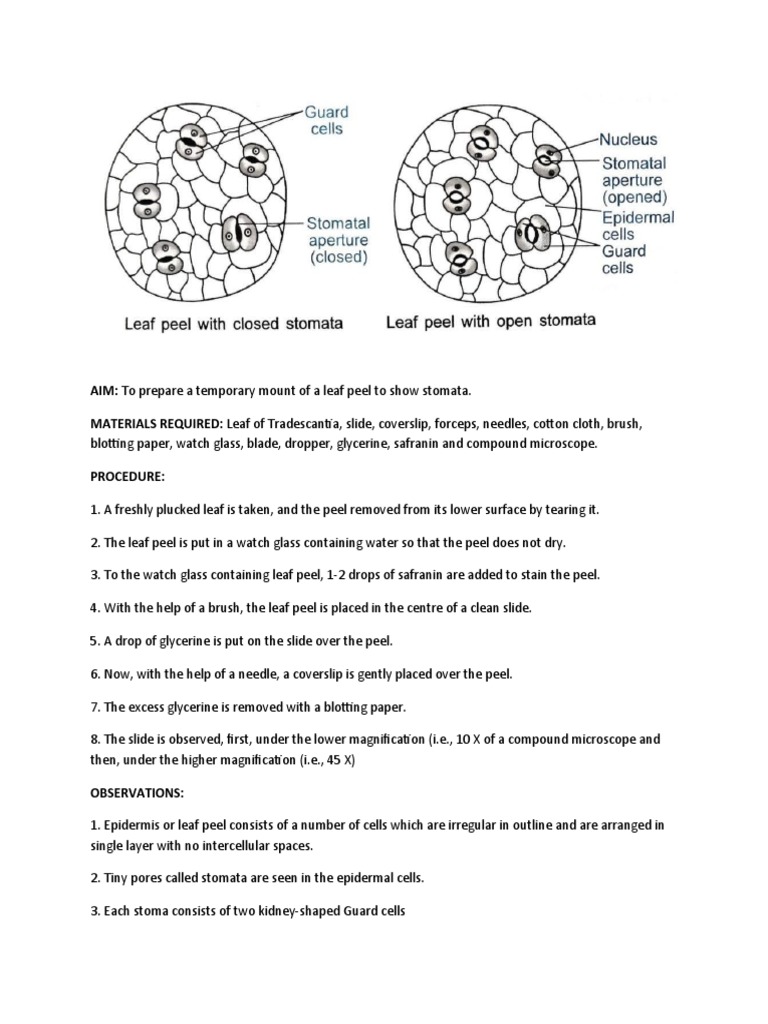 Guard cells

Stomatal aperture (closed)

Leaf peel with closed stomata

Nucleus

Stomatal aperture (opened)

Epidermal cells

Guard cells

Leaf peel with open stomata

AIM: To prepare a temporary mount of a leaf peel to show stomata.

MATERIALS REQUIRED: Leaf of Tradescantia, slide, coverslip, forceps, needles, cotton cloth, brush, blotting paper, watch glass, blade, dropper, glycerine, safranin and compound microscope.

PROCEDURE:

1. A freshly plucked leaf is taken, and the peel removed from its lower surface by tearing it.

2. The leaf peel is put in a watch glass containing water so that the peel does not dry.

3. To the watch glass containing leaf peel, 1-2 drops of safranin are added to stain the peel.

4. With the help of a brush, the leaf peel is placed in the centre of a clean slide.

5. A drop of glycerine is put on the slide over the peel.

6. Now, with the help of a needle, a coverslip is gently placed over the peel.

7. The excess glycerine is removed with a blotting paper.

8. The slide is observed, first, under the lower magnification (i.e., 10 X of a compound microscope and then, under the higher magnification (i.e., 45 X)

OBSERVATIONS:

1. Epidermis or leaf peel consists of a number of cells which are irregular in outline and are arranged in single layer with no intercellular spaces.

2. Tiny pores called stomata are seen in the epidermal cells.

3. Each stoma consists of two kidney-shaped Guard cells