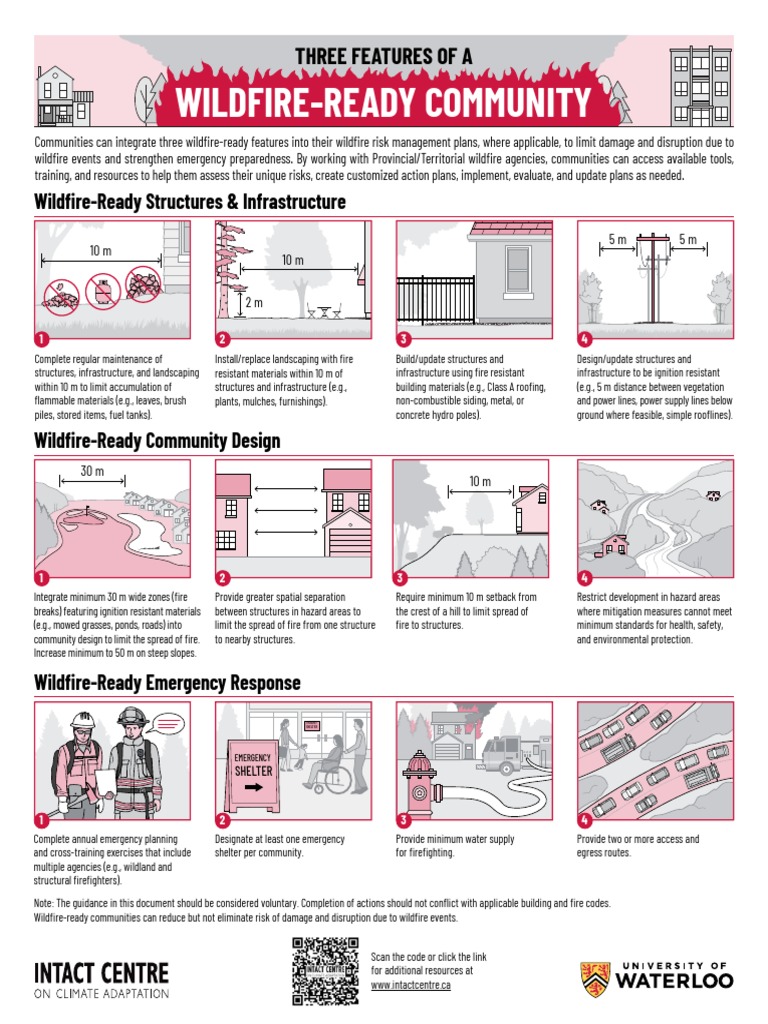 THREE FEATURES OF A
WILDFIRE-READY COMMUNITY

Communities can integrate three wildfire-ready features into their wildfire risk management plans, where applicable, to limit damage and disruption due to wildfire events and strengthen emergency preparedness. By working with Provincial/Territorial wildfire agencies, communities can access available tools, training, and resources to help them assess their unique risks, create customized action plans, implement, evaluate, and update plans as needed.

Wildfire-Ready Structures & Infrastructure

10 m

1 Complete regular maintenance of structures, infrastructure, and landscaping within 10 m to limit accumulation of flammable materials (e.g., leaves, brush piles, stored items, fuel tanks).

10 m
2 m

2 Install/replace landscaping with fire resistant materials within 10 m of structures and infrastructure (e.g., plants, mulches, furnishings).

3 Build/update structures and infrastructure using fire resistant building materials (e.g., Class A roofing, non-combustible siding, metal, or concrete hydro poles).

5 m 5 m

4 Design/update structures and infrastructure to be ignition resistant (e.g., 5 m distance between vegetation and power lines, power supply lines below ground where feasible, simple rooflines).

Wildfire-Ready Community Design

30 m

1 Integrate minimum 30 m wide zones (fire breaks) featuring ignition resistant materials (e.g., mowed grasses, ponds, roads) into community design to limit the spread of fire. Increase minimum to 50 m on steep slopes.

2 Provide greater spatial separation between structures in hazard areas to limit the spread of fire from one structure to nearby structures.

10 m

3 Require minimum 10 m setback from the crest of a hill to limit spread of fire to structures.

4 Restrict development in hazard areas where mitigation measures cannot meet minimum standards for health, safety, and environmental protection.

Wildfire-Ready Emergency Response

1 Complete annual emergency planning and cross-training exercises that include multiple agencies (e.g., wildland and structural firefighters).

EMERGENCY SHELTER

2 Designate at least one emergency shelter per community.

3 Provide minimum water supply for firefighting.

4 Provide two or more access and egress routes.

Note: The guidance in this document should be considered voluntary. Completion of actions should not conflict with applicable building and fire codes. Wildfire-ready communities can reduce but not eliminate risk of damage and disruption due to wildfire events.

INTACT CENTRE ON CLIMATE ADAPTATION

INTACT CENTRE

Scan the code or click the link for additional resources at www.intactcentre.ca

UNIVERSITY OF WATERLOO