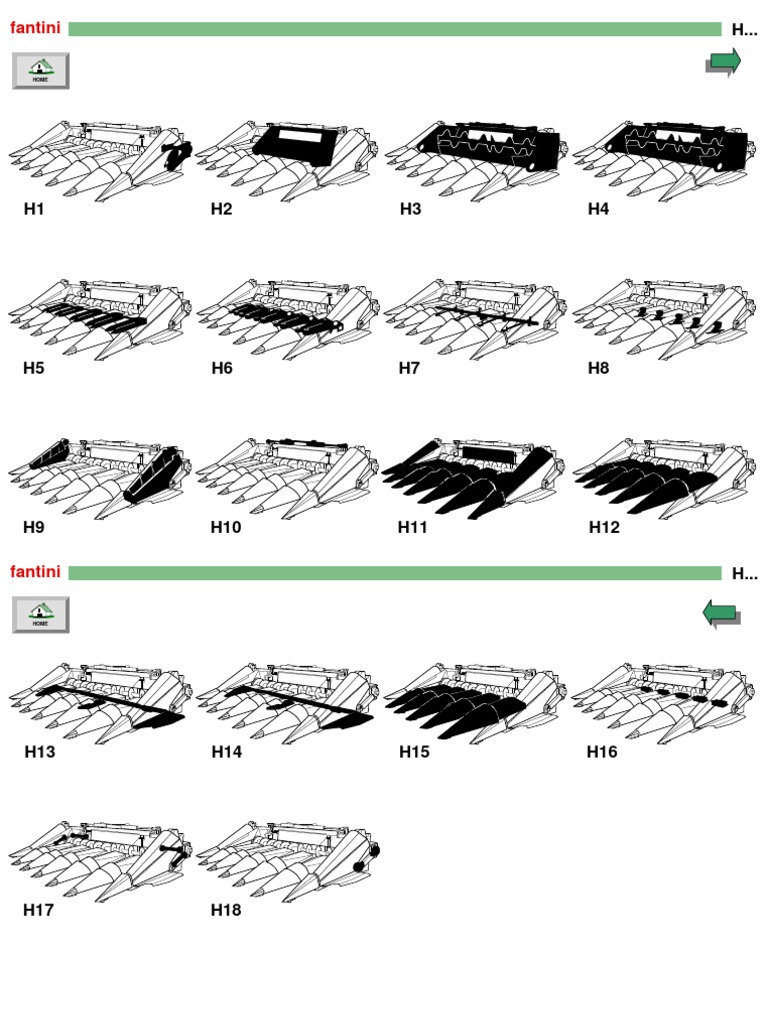 fantini H...

HOME

H1 H2 H3 H4

H5 H6 H7 H8

H9 H10 H11 H12

fantini H...

HOME

H13 H14 H15 H16

H17 H18