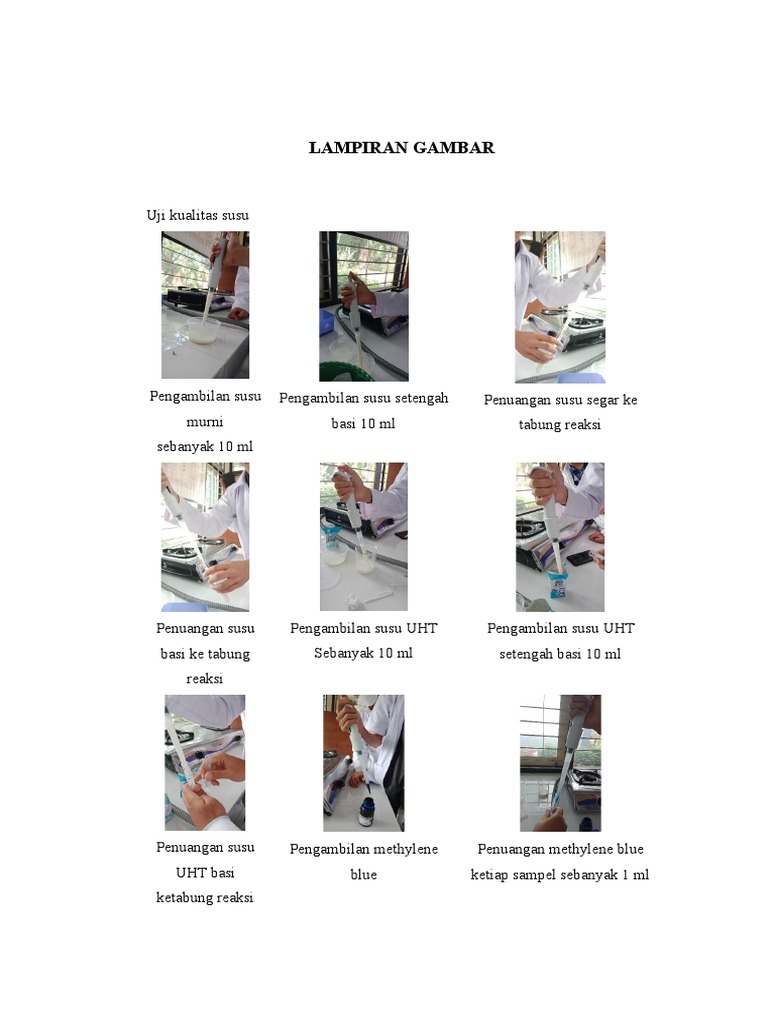 LAMPIRAN GAMBAR

Uji kualitas susu

Pengambilan susu murni sebanyak 10 ml

Pengambilan susu setengah basi 10 ml

Penuangan susu segar ke tabung reaksi

Penuangan susu basi ke tabung reaksi

Pengambilan susu UHT Sebanyak 10 ml

Pengambilan susu UHT setengah basi 10 ml

Penuangan susu UHT basi ketabung reaksi

Pengambilan methylene blue

Penuangan methylene blue ketiap sampel sebanyak 1 ml