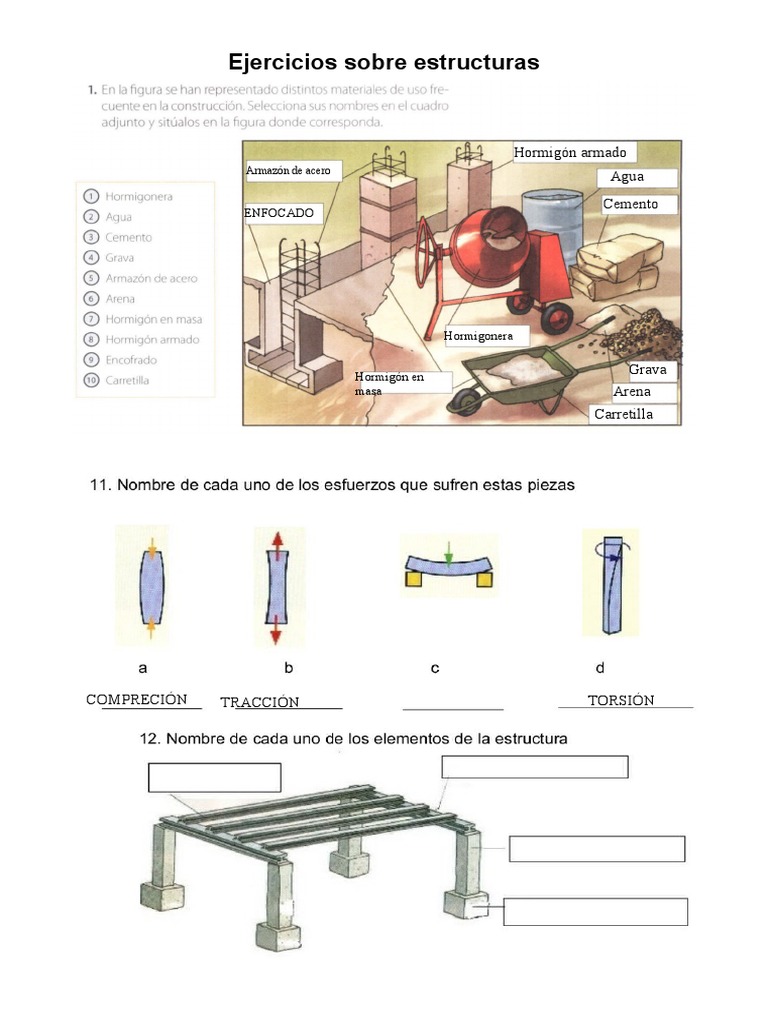 Ejercicios sobre estructuras

1. En la figura se han representado distintos materiales de uso frecuente en la construcción. Selecciona sus nombres en el cuadro adjunto y sitúalos en la figura donde corresponda.

1 Hormigonera
2 Agua
3 Cemento
4 Grava
5 Armazón de acero
6 Arena
7 Hormigón en masa
8 Hormigón armado
9 Encofrado
10 Carretilla

Armazón de acero
ENFOCADO
Hormigón armado
Agua
Cemento
Hormigonera
Hormigón en masa
Grava
Arena
Carretilla

11. Nombre de cada uno de los esfuerzos que sufren estas piezas

a b c d

COMPRECIÓN TRACCIÓN TORSIÓN

12. Nombre de cada uno de los elementos de la estructura