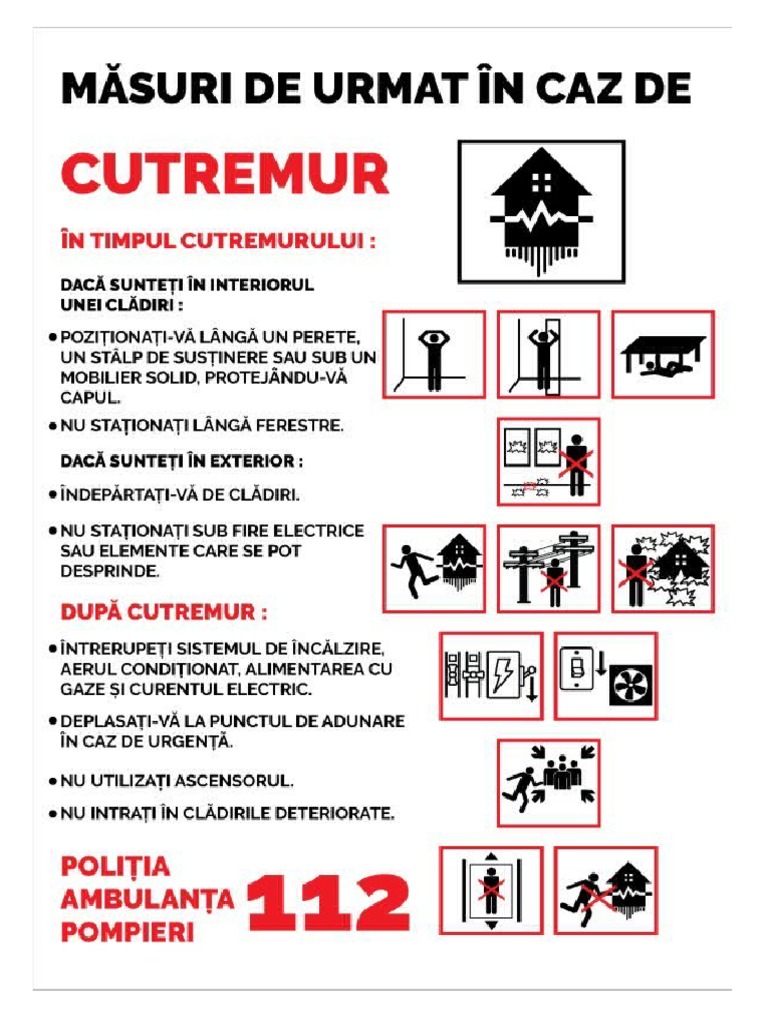 MĂSURI DE URMAT ÎN CAZ DE

CUTREMUR

ÎN TIMPUL CUTREMURULUI :

DACĂ SUNTEȚI ÎN INTERIORUL UNEI CLĂDIRI :

• POZIȚIONAȚI-VĂ LÂNGĂ UN PERETE, UN STÂLP DE SUSȚINERE SAU SUB UN MOBILIER SOLID, PROTEJÂNDU-VĂ CAPUL.

• NU STAȚIONAȚI LÂNGĂ FERESTRE.

DACĂ SUNTEȚI ÎN EXTERIOR :

• ÎNDEPĂRTAȚI-VĂ DE CLĂDIRI.

• NU STAȚIONAȚI SUB FIRE ELECTRICE SAU ELEMENTE CARE SE POT DESPRINDE.

DUPĂ CUTREMUR :

• ÎNTRERUPEȚI SISTEMUL DE ÎNCĂLZIRE, AERUL CONDIȚIONAT, ALIMENTAREA CU GAZE ȘI CURENTUL ELECTRIC.

• DEPLASAȚI-VĂ LA PUNCTUL DE ADUNARE ÎN CAZ DE URGENȚĂ.

• NU UTILIZAȚI ASCENSORUL.

• NU INTRAȚI ÎN CLĂDIRILE DETERIORATE.

POLIȚIA
AMBULANȚA
POMPIERI
112