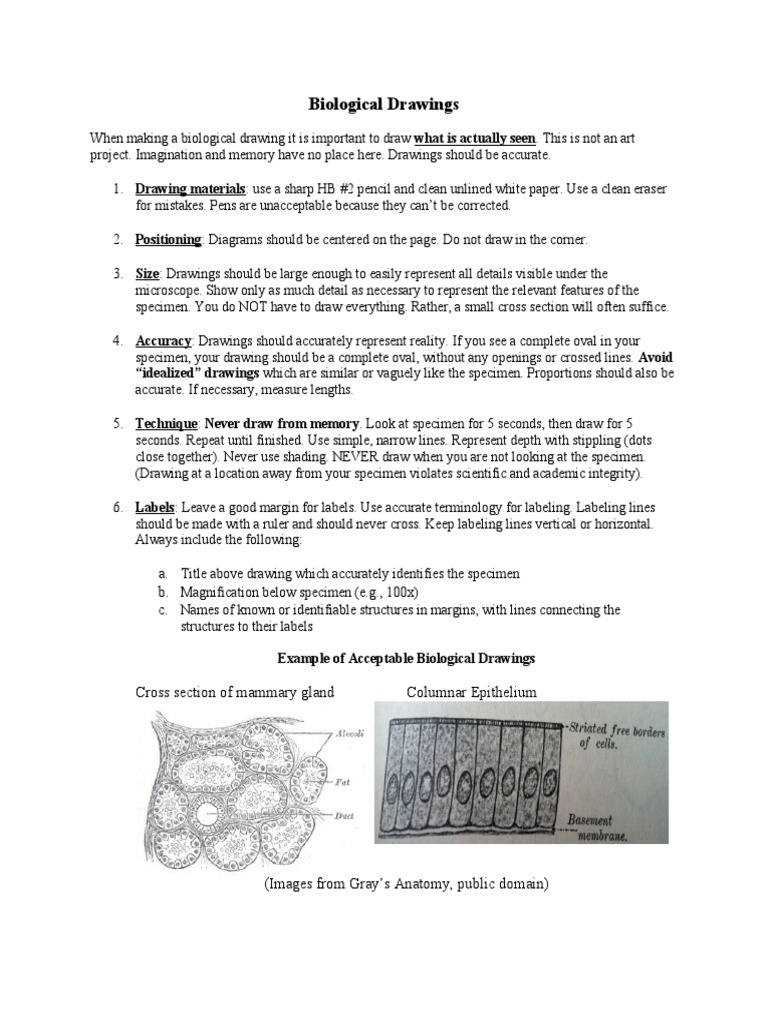 Biological Drawings

When making a biological drawing it is important to draw what is actually seen. This is not an art project. Imagination and memory have no place here. Drawings should be accurate.

1. Drawing materials: use a sharp HB #2 pencil and clean unlined white paper. Use a clean eraser for mistakes. Pens are unacceptable because they can't be corrected.

2. Positioning: Diagrams should be centered on the page. Do not draw in the corner.

3. Size: Drawings should be large enough to easily represent all details visible under the microscope. Show only as much detail as necessary to represent the relevant features of the specimen. You do NOT have to draw everything. Rather, a small cross section will often suffice.

4. Accuracy: Drawings should accurately represent reality. If you see a complete oval in your specimen, your drawing should be a complete oval, without any openings or crossed lines. Avoid "idealized" drawings which are similar or vaguely like the specimen. Proportions should also be accurate. If necessary, measure lengths.

5. Technique: Never draw from memory. Look at specimen for 5 seconds, then draw for 5 seconds. Repeat until finished. Use simple, narrow lines. Represent depth with stippling (dots close together). Never use shading. NEVER draw when you are not looking at the specimen. (Drawing at a location away from your specimen violates scientific and academic integrity).

6. Labels: Leave a good margin for labels. Use accurate terminology for labeling. Labeling lines should be made with a ruler and should never cross. Keep labeling lines vertical or horizontal. Always include the following:

a. Title above drawing which accurately identifies the specimen
b. Magnification below specimen (e.g., 100x)
c. Names of known or identifiable structures in margins, with lines connecting the structures to their labels

Example of Acceptable Biological Drawings

Cross section of mammary gland

Alveoli
Fat
Duct

Columnar Epithelium

Striated free borders of cells.
Basement membrane.

(Images from Gray's Anatomy, public domain)