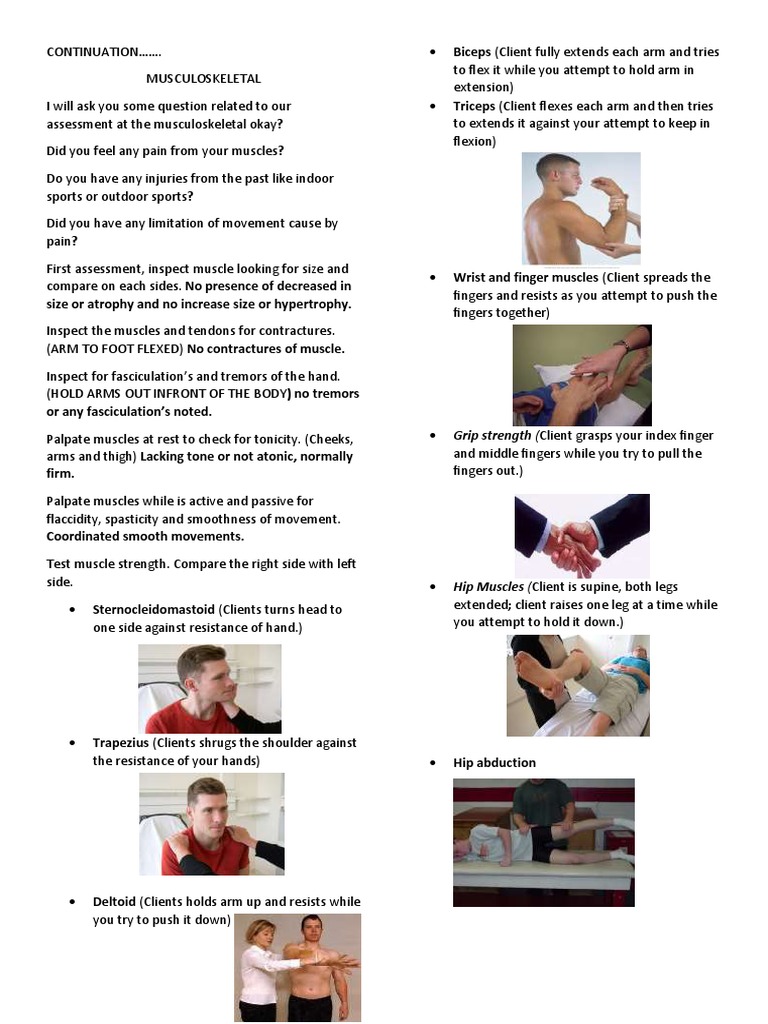 CONTINUATION…….

MUSCULOSKELETAL

I will ask you some question related to our assessment at the musculoskeletal okay?

Did you feel any pain from your muscles?

Do you have any injuries from the past like indoor sports or outdoor sports?

Did you have any limitation of movement cause by pain?

First assessment, inspect muscle looking for size and compare on each sides. No presence of decreased in size or atrophy and no increase size or hypertrophy.

Inspect the muscles and tendons for contractures. (ARM TO FOOT FLEXED) No contractures of muscle.

Inspect for fasciculation's and tremors of the hand. (HOLD ARMS OUT INFRONT OF THE BODY) no tremors or any fasciculation's noted.

Palpate muscles at rest to check for tonicity. (Cheeks, arms and thigh) Lacking tone or not atonic, normally firm.

Palpate muscles while is active and passive for flaccidity, spasticity and smoothness of movement. Coordinated smooth movements.

Test muscle strength. Compare the right side with left side.

• Sternocleidomastoid (Clients turns head to one side against resistance of hand.)

• Trapezius (Clients shrugs the shoulder against the resistance of your hands)

• Deltoid (Clients holds arm up and resists while you try to push it down)

• Biceps (Client fully extends each arm and tries to flex it while you attempt to hold arm in extension)

• Triceps (Client flexes each arm and then tries to extends it against your attempt to keep in flexion)

• Wrist and finger muscles (Client spreads the fingers and resists as you attempt to push the fingers together)

• Grip strength (Client grasps your index finger and middle fingers while you try to pull the fingers out.)

• Hip Muscles (Client is supine, both legs extended; client raises one leg at a time while you attempt to hold it down.)

• Hip abduction