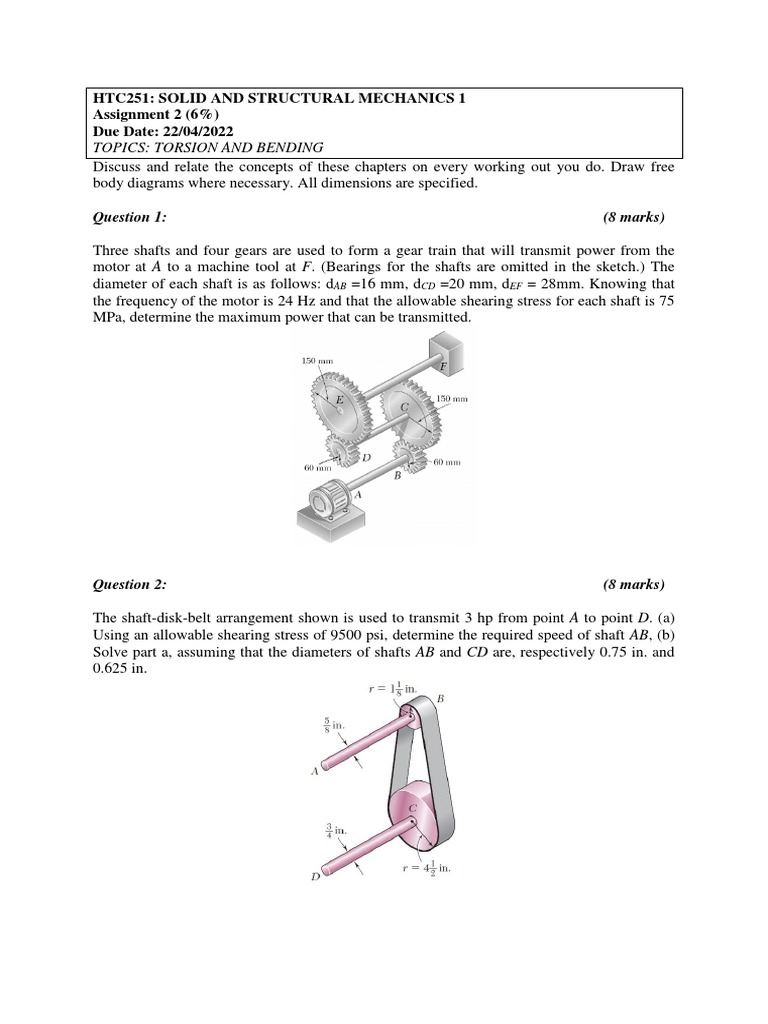 HTC251: SOLID AND STRUCTURAL MECHANICS 1
Assignment 2 (6%)
Due Date: 22/04/2022
TOPICS: TORSION AND BENDING

Discuss and relate the concepts of these chapters on every working out you do. Draw free body diagrams where necessary. All dimensions are specified.

Question 1: (8 marks)

Three shafts and four gears are used to form a gear train that will transmit power from the motor at $A$ to a machine tool at $F$. (Bearings for the shafts are omitted in the sketch.) The diameter of each shaft is as follows: $d_{AB}$ =16 mm, $d_{CD}$ =20 mm, $d_{EF}$ = 28mm. Knowing that the frequency of the motor is 24 Hz and that the allowable shearing stress for each shaft is 75 MPa, determine the maximum power that can be transmitted.

150 mm
F
E
C
150 mm
D
60 mm
60 mm
B
A

Question 2: (8 marks)

The shaft-disk-belt arrangement shown is used to transmit 3 hp from point $A$ to point $D$. (a) Using an allowable shearing stress of 9500 psi, determine the required speed of shaft $AB$, (b) Solve part a, assuming that the diameters of shafts $AB$ and $CD$ are, respectively 0.75 in. and 0.625 in.

$r = 1\frac{1}{8}$ in.
B
$\frac{5}{8}$ in.
A
C
$\frac{3}{4}$ in.
$r = 4\frac{1}{2}$ in.
D