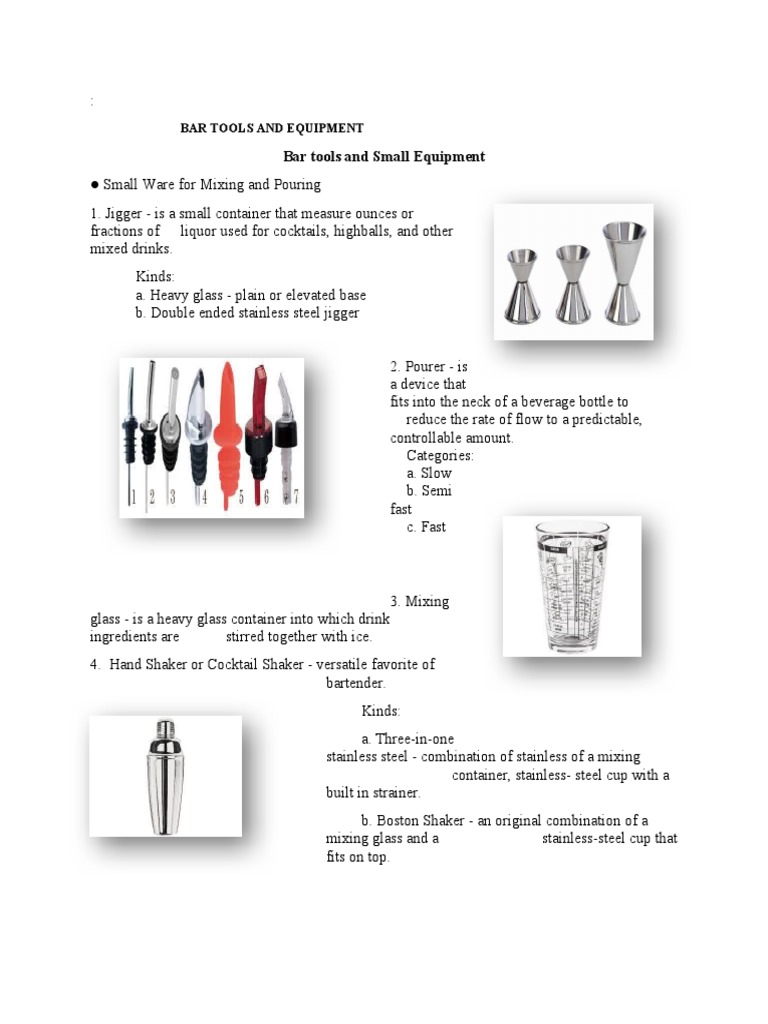 :

BAR TOOLS AND EQUIPMENT

Bar tools and Small Equipment

● Small Ware for Mixing and Pouring

1. Jigger - is a small container that measure ounces or fractions of liquor used for cocktails, highballs, and other mixed drinks.

Kinds:
a. Heavy glass - plain or elevated base
b. Double ended stainless steel jigger

1 2 3 4 5 6 7

2. Pourer - is a device that fits into the neck of a beverage bottle to reduce the rate of flow to a predictable, controllable amount.

Categories:
a. Slow
b. Semi fast
c. Fast

3. Mixing glass - is a heavy glass container into which drink ingredients are stirred together with ice.

4. Hand Shaker or Cocktail Shaker - versatile favorite of bartender.

Kinds:

a. Three-in-one stainless steel - combination of stainless of a mixing container, stainless- steel cup with a built in strainer.

b. Boston Shaker - an original combination of a mixing glass and a stainless-steel cup that fits on top.