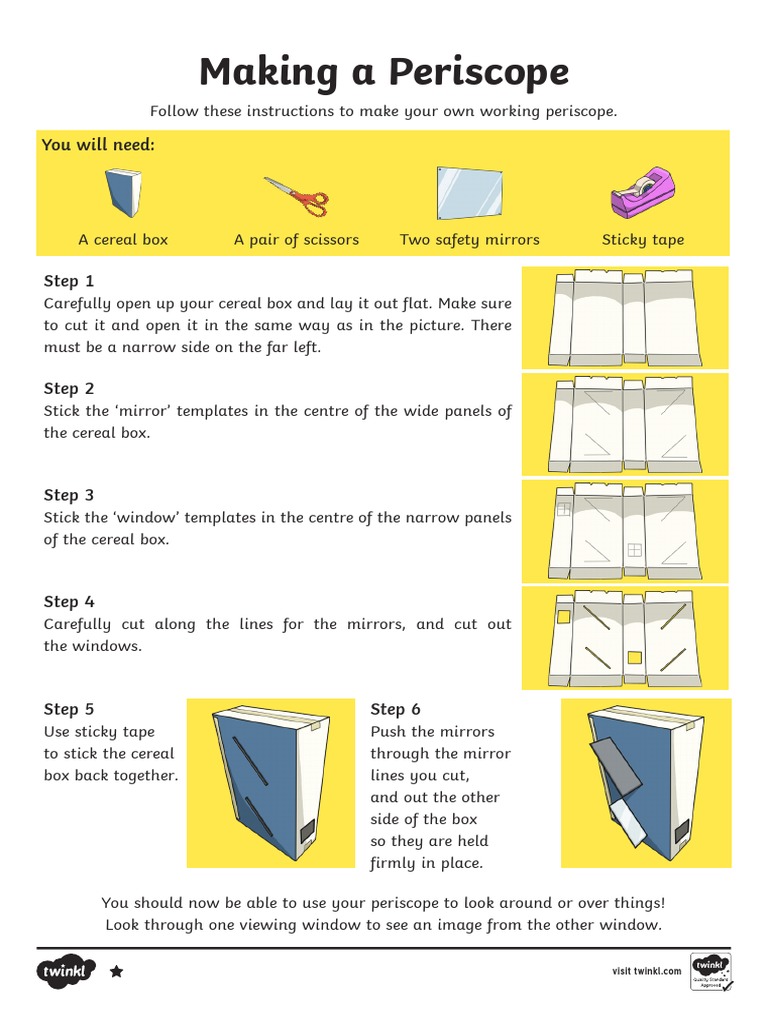 Making a Periscope

Follow these instructions to make your own working periscope.

You will need:

A cereal box

A pair of scissors

Two safety mirrors

Sticky tape

Step 1
Carefully open up your cereal box and lay it out flat. Make sure to cut it and open it in the same way as in the picture. There must be a narrow side on the far left.

Step 2
Stick the 'mirror' templates in the centre of the wide panels of the cereal box.

Step 3
Stick the 'window' templates in the centre of the narrow panels of the cereal box.

Step 4
Carefully cut along the lines for the mirrors, and cut out the windows.

Step 5
Use sticky tape to stick the cereal box back together.

Step 6
Push the mirrors through the mirror lines you cut, and out the other side of the box so they are held firmly in place.

You should now be able to use your periscope to look around or over things! Look through one viewing window to see an image from the other window.

twinkl

visit twinkl.com

twinkl Quality Standard Approved