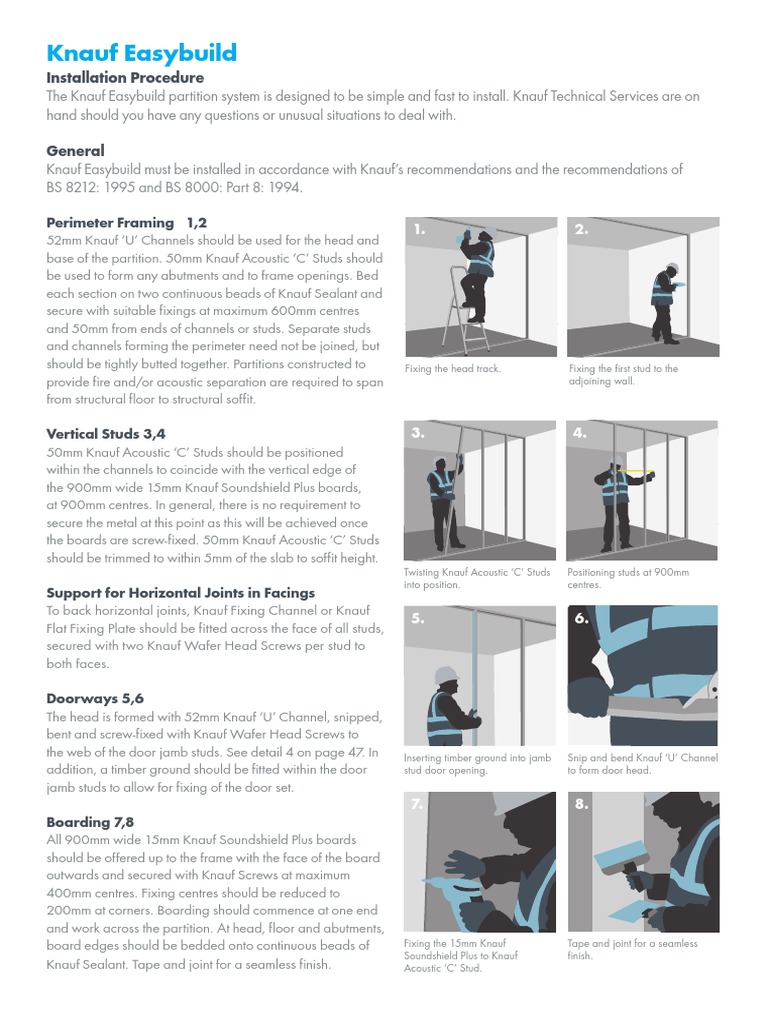 Knauf Easybuild

Installation Procedure

The Knauf Easybuild partition system is designed to be simple and fast to install. Knauf Technical Services are on hand should you have any questions or unusual situations to deal with.

General

Knauf Easybuild must be installed in accordance with Knauf's recommendations and the recommendations of BS 8212: 1995 and BS 8000: Part 8: 1994.

Perimeter Framing 1,2

52mm Knauf 'U' Channels should be used for the head and base of the partition. 50mm Knauf Acoustic 'C' Studs should be used to form any abutments and to frame openings. Bed each section on two continuous beads of Knauf Sealant and secure with suitable fixings at maximum 600mm centres and 50mm from ends of channels or studs. Separate studs and channels forming the perimeter need not be joined, but should be tightly butted together. Partitions constructed to provide fire and/or acoustic separation are required to span from structural floor to structural soffit.

Vertical Studs 3,4

50mm Knauf Acoustic 'C' Studs should be positioned within the channels to coincide with the vertical edge of the 900mm wide 15mm Knauf Soundshield Plus boards, at 900mm centres. In general, there is no requirement to secure the metal at this point as this will be achieved once the boards are screw-fixed. 50mm Knauf Acoustic 'C' Studs should be trimmed to within 5mm of the slab to soffit height.

Support for Horizontal Joints in Facings

To back horizontal joints, Knauf Fixing Channel or Knauf Flat Fixing Plate should be fitted across the face of all studs, secured with two Knauf Wafer Head Screws per stud to both faces.

Doorways 5,6

The head is formed with 52mm Knauf 'U' Channel, snipped, bent and screw-fixed with Knauf Wafer Head Screws to the web of the door jamb studs. See detail 4 on page 47. In addition, a timber ground should be fitted within the door jamb studs to allow for fixing of the door set.

Boarding 7,8

All 900mm wide 15mm Knauf Soundshield Plus boards should be offered up to the frame with the face of the board outwards and secured with Knauf Screws at maximum 400mm centres. Fixing centres should be reduced to 200mm at corners. Boarding should commence at one end and work across the partition. At head, floor and abutments, board edges should be bedded onto continuous beads of Knauf Sealant. Tape and joint for a seamless finish.

1.
Fixing the head track.

2.
Fixing the first stud to the adjoining wall.

3.
Twisting Knauf Acoustic 'C' Studs into position.

4.
Positioning studs at 900mm centres.

5.
Inserting timber ground into jamb stud door opening.

6.
Snip and bend Knauf 'U' Channel to form door head.

7.
Fixing the 15mm Knauf Soundshield Plus to Knauf Acoustic 'C' Stud.

8.
Tape and joint for a seamless finish.